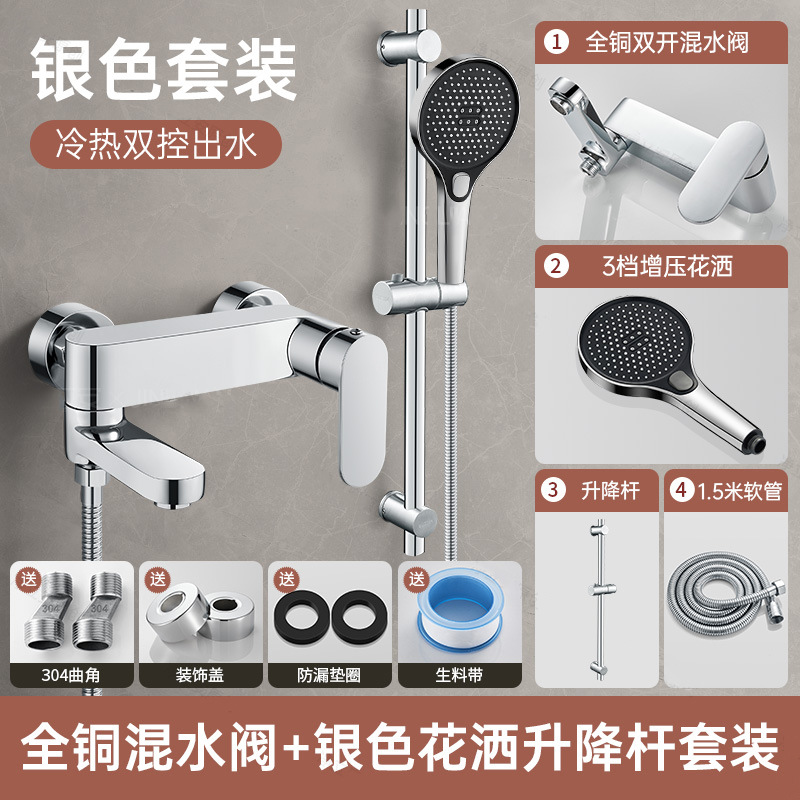 银色套装

冷热双控出水

1 全铜双开混水阀

2 3档增压花洒

3 升降杆

4 1.5米软管

送 304 304

304曲角

送

装饰盖

送

防漏垫圈

送

生料带

全铜混水阀+银色花洒升降杆套装