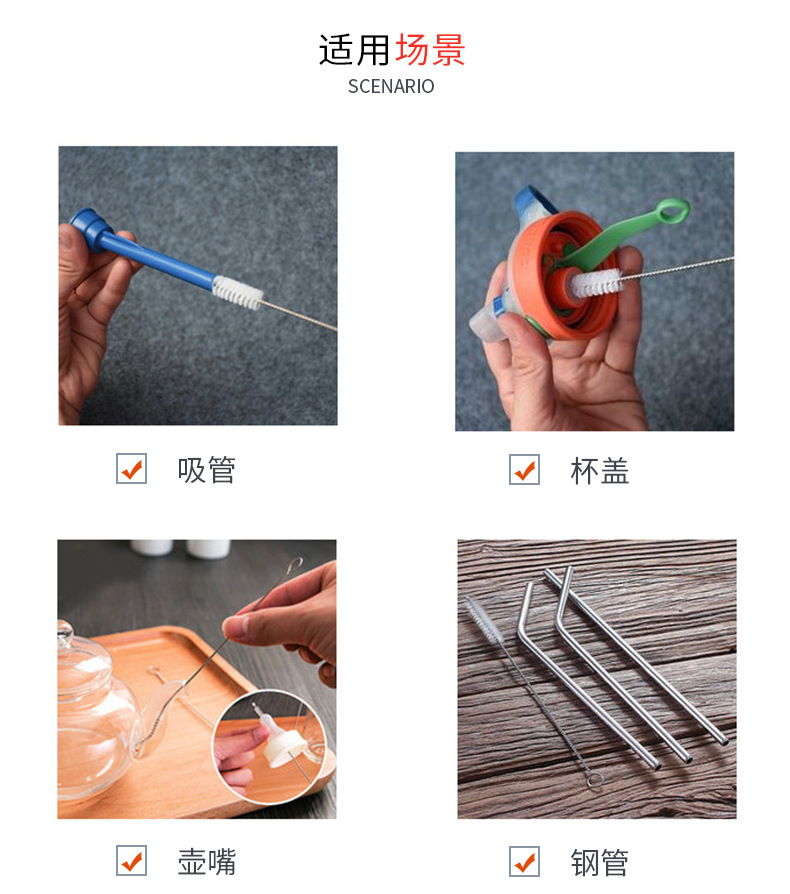 适用场景
SCENARIO

吸管

杯盖

壶嘴

钢管