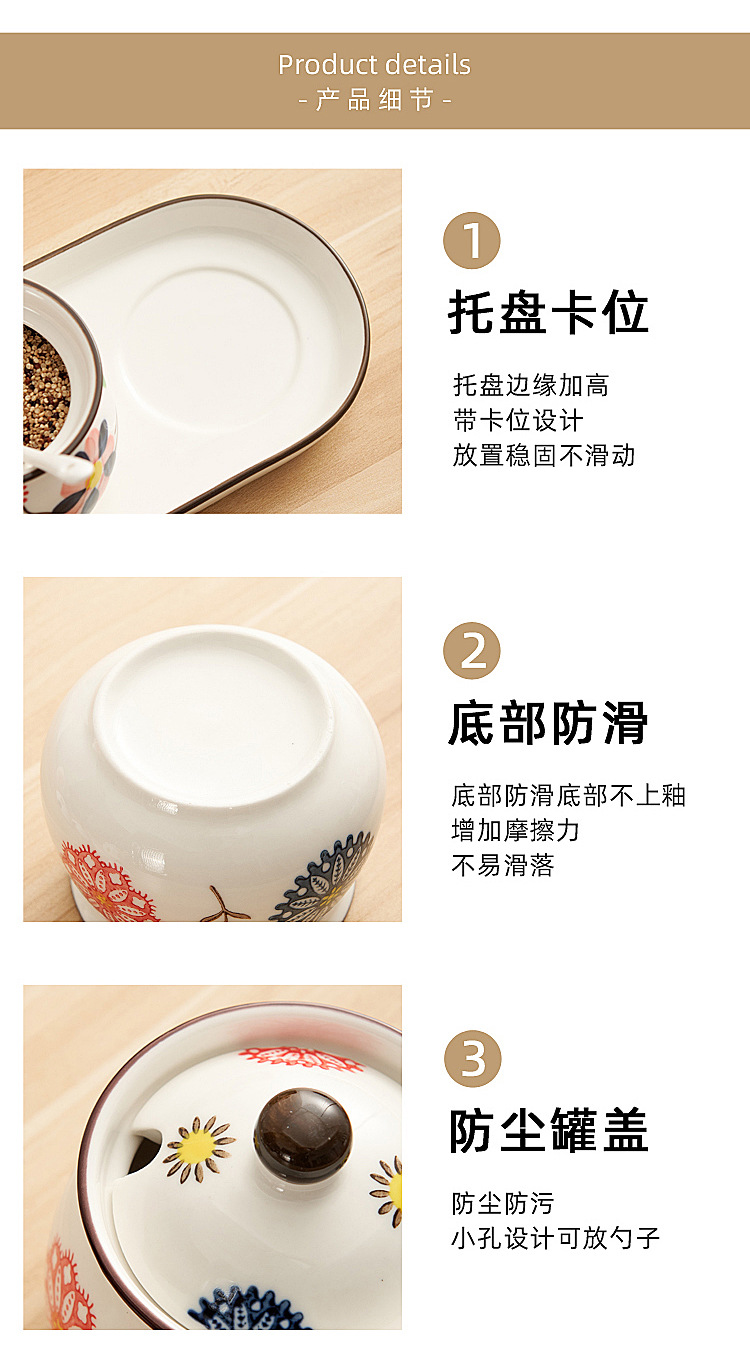 Product details
- 产品细节 -

1
托盘卡位

托盘边缘加高
带卡位设计
放置稳固不滑动

2
底部防滑

底部防滑底部不上釉
增加摩擦力
不易滑落

3
防尘罐盖

防尘防污
小孔设计可放勺子