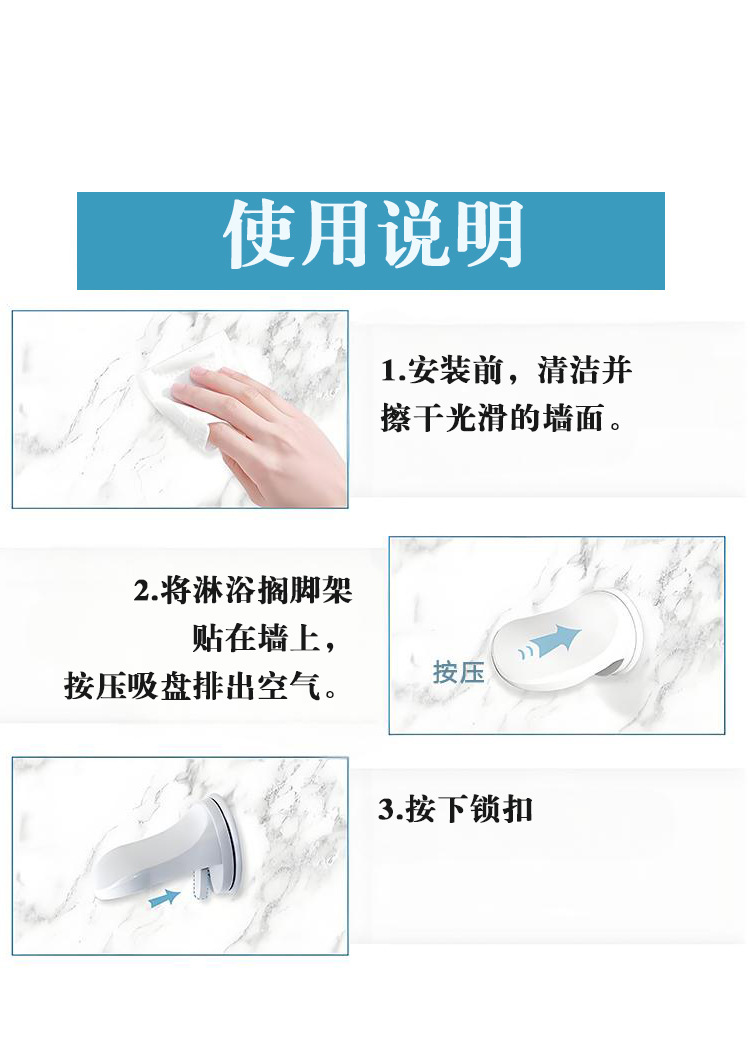 使用说明

1.安装前，清洁并擦干光滑的墙面。

2.将淋浴搁脚架贴在墙上，按压吸盘排出空气。

按压

3.按下锁扣