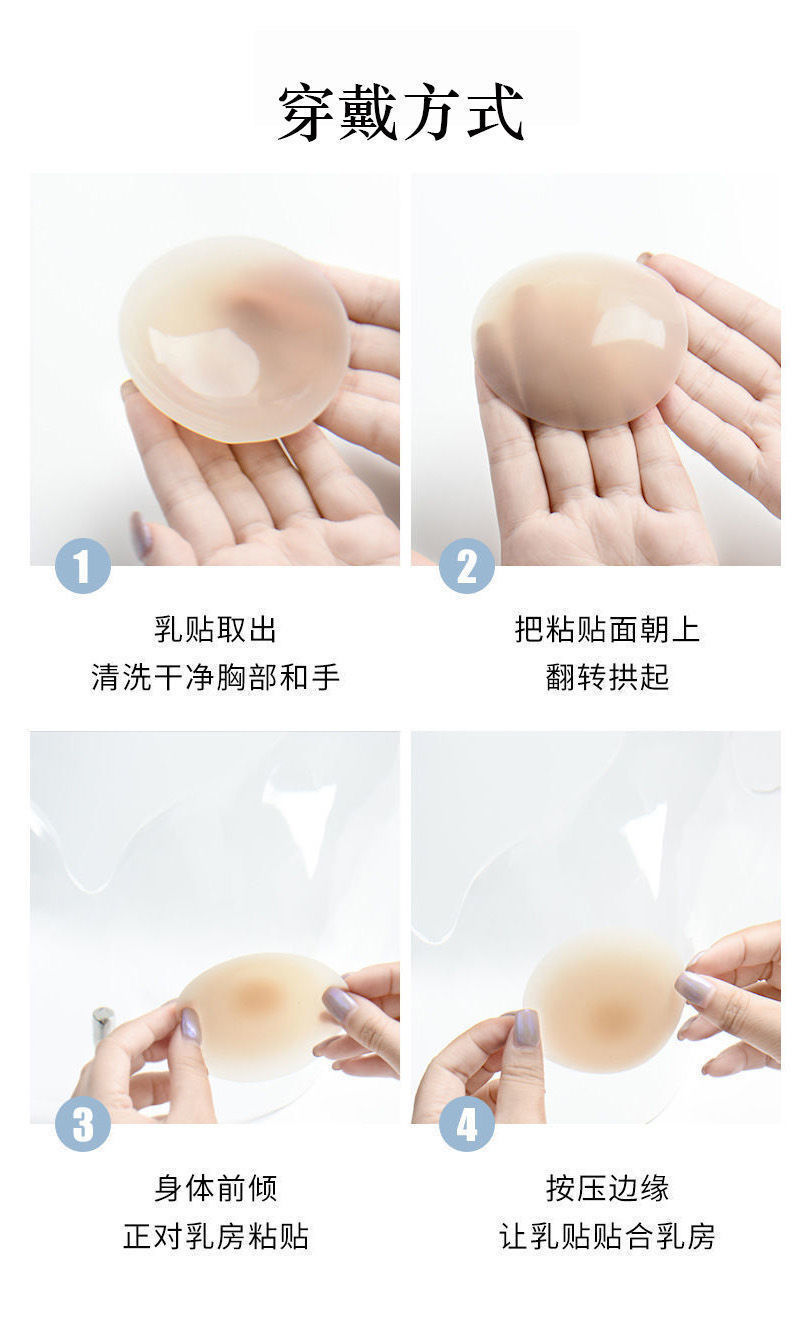 穿戴方式

1

乳贴取出
清洗干净胸部和手

2

把粘贴面朝上
翻转拱起

3

身体前倾
正对乳房粘贴

4

按压边缘
让乳贴贴合乳房