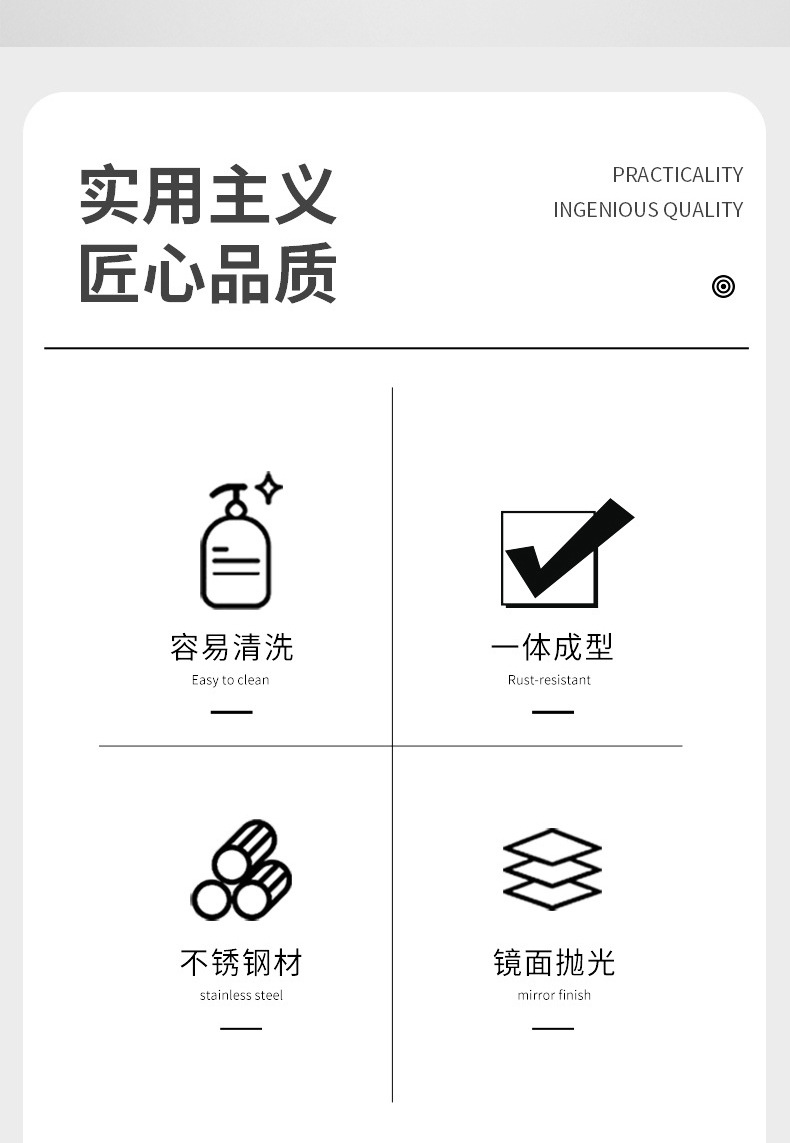 实用主义
匠心品质

PRACTICALITY
INGENIOUS QUALITY

容易清洗
Easy to clean

一体成型
Rust-resistant

不锈钢材
stainless steel

镜面抛光
mirror finish