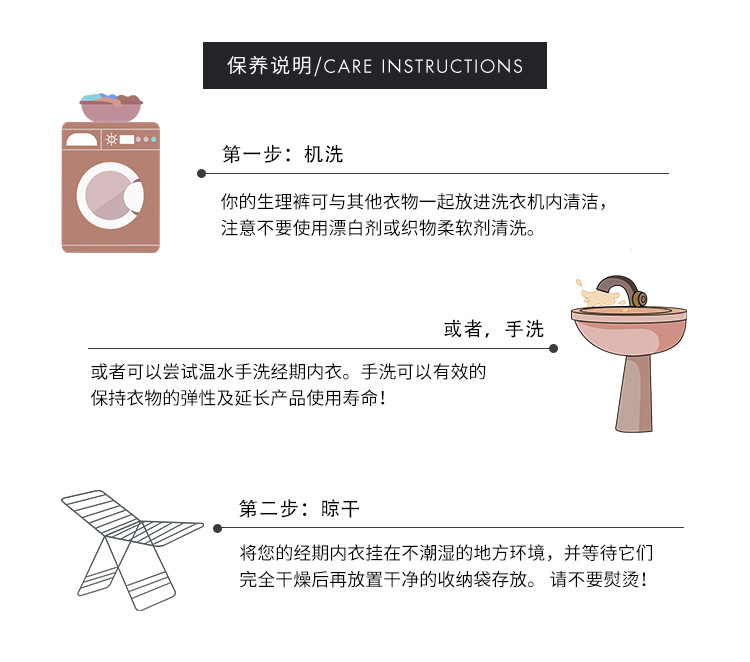 保养说明/CARE INSTRUCTIONS

第一步：机洗

你的生理裤可与其他衣物一起放进洗衣机内清洁，注意不要使用漂白剂或织物柔软剂清洗。

或者，手洗

或者可以尝试温水手洗经期内衣。手洗可以有效的保持衣物的弹性及延长产品使用寿命！

第二步：晾干

将您的经期内衣挂在不潮湿的地方环境，并等待它们完全干燥后再放置干净的收纳袋存放。 请不要熨烫！