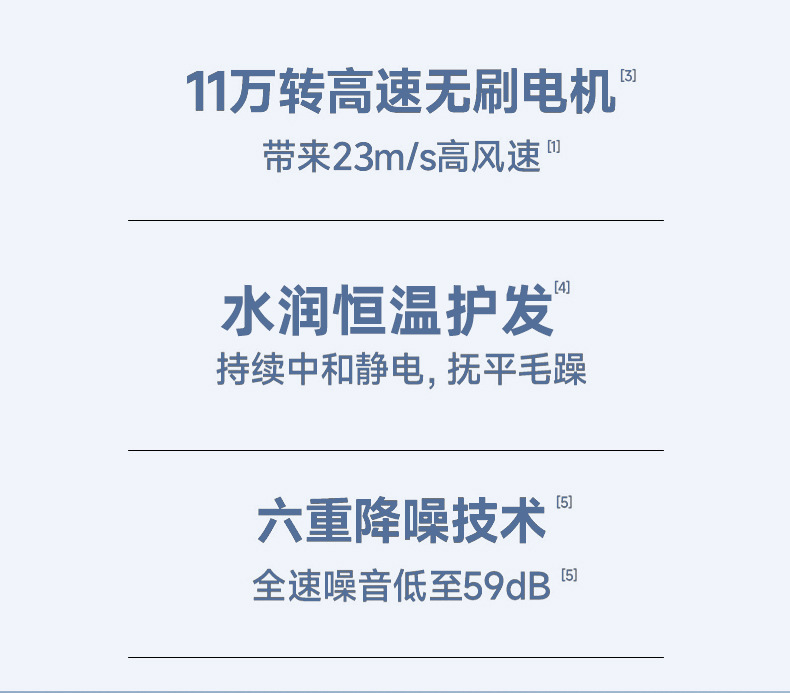 11万转高速无刷电机$^{[3]}$

带来23m/s高风速$^{[1]}$

水润恒温护发$^{[4]}$

持续中和静电，抚平毛躁

六重降噪技术$^{[5]}$

全速噪音低至59dB$^{[5]}$