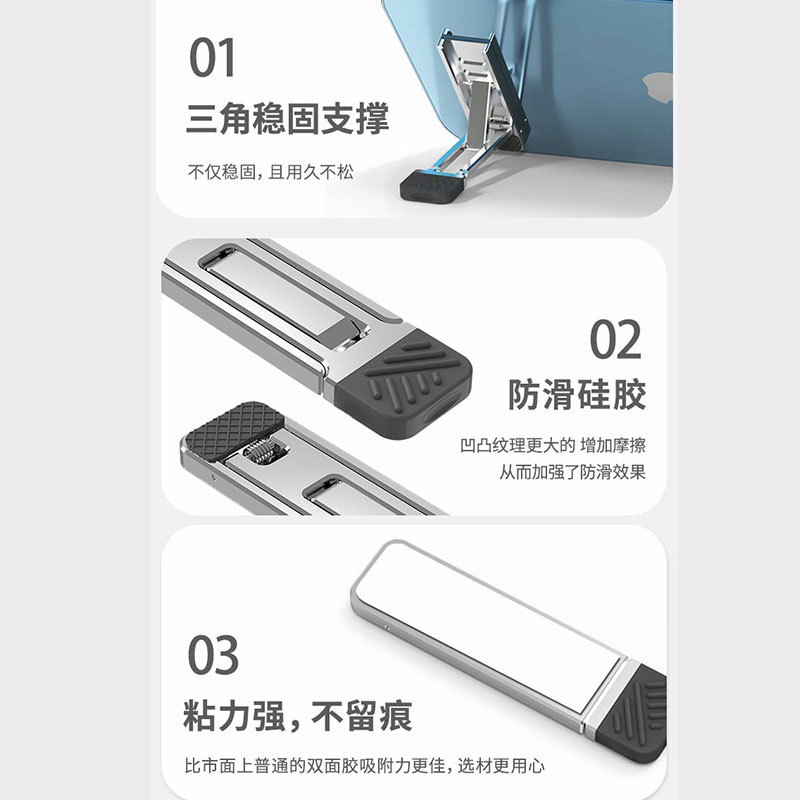 01
三角稳固支撑
不仅稳固，且用久不松

02
防滑硅胶
凹凸纹理更大的 增加摩擦
从而加强了防滑效果

03
粘力强，不留痕
比市面上普通的双面胶吸附力更佳，选材更用心