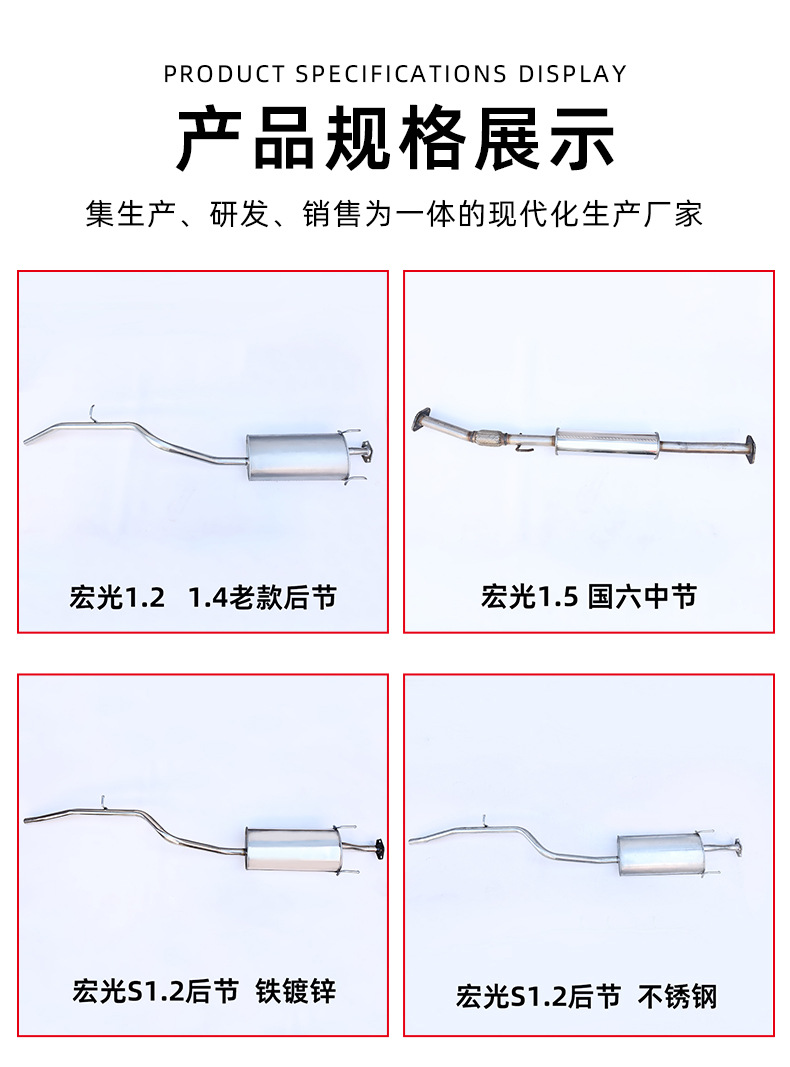 PRODUCT SPECIFICATIONS DISPLAY

产品规格展示

集生产、研发、销售为一体的现代化生产厂家

宏光1.2 1.4老款后节

宏光1.5 国六中节

宏光S1.2后节 铁镀锌

宏光S1.2后节 不锈钢