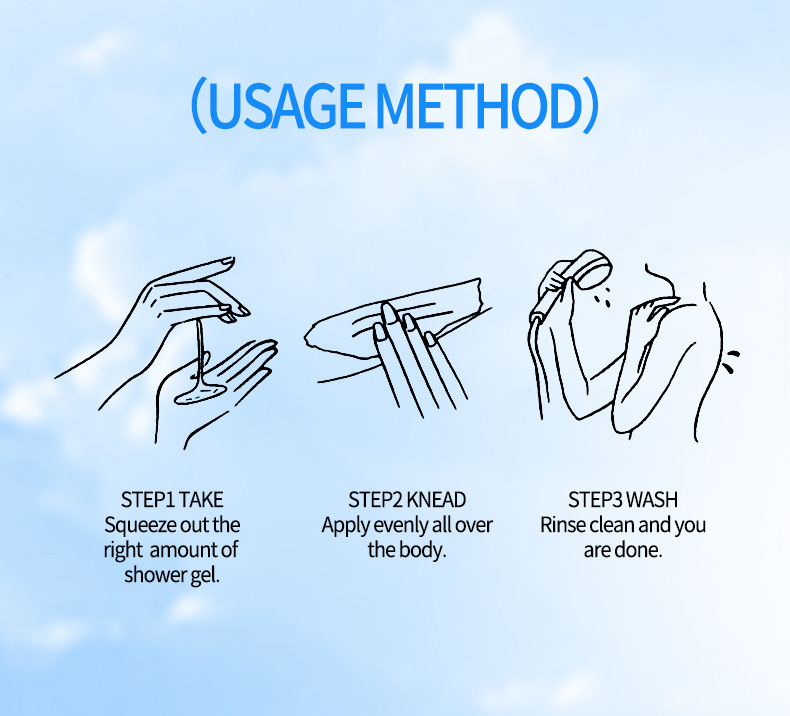 (USAGE METHOD)

STEP1 TAKE
Squeeze out the right amount of shower gel.

STEP2 KNEAD
Apply evenly all over the body.

STEP3 WASH
Rinse clean and you are done.