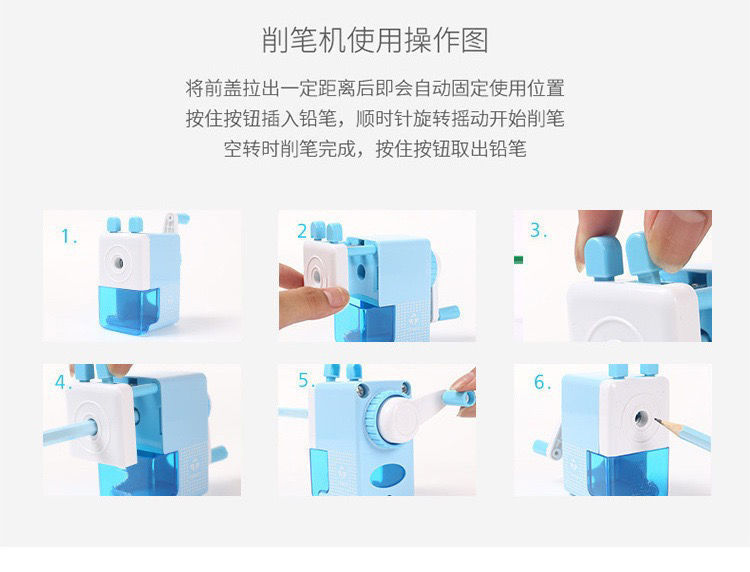 削笔机使用操作图

将前盖拉出一定距离后即会自动固定使用位置
按住按钮插入铅笔，顺时针旋转摇动开始削笔
空转时削笔完成，按住按钮取出铅笔

1.

2.

3.

4.

5.

6.