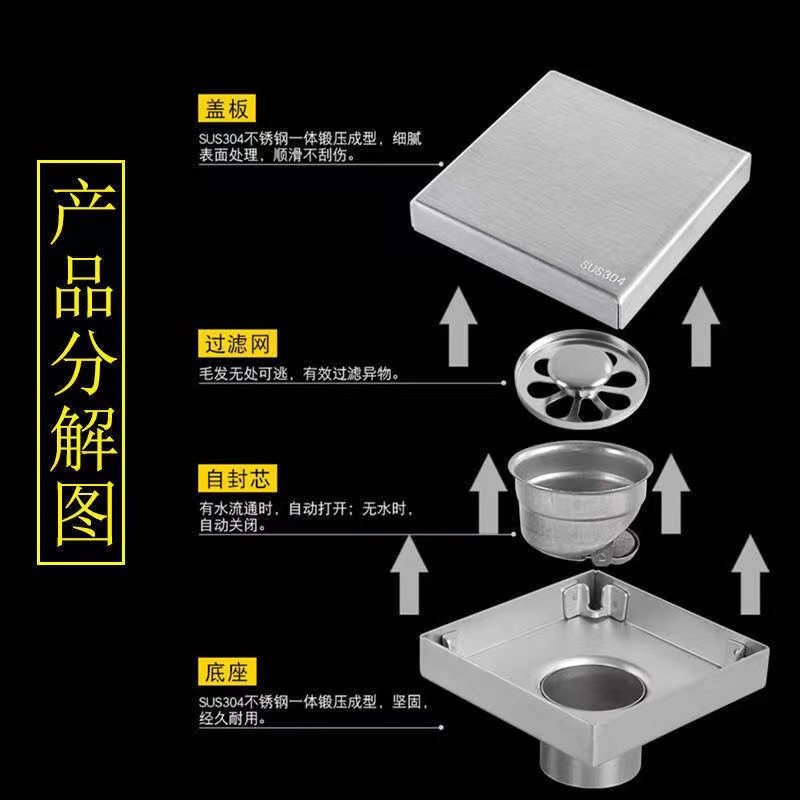 产品分解图

盖板
SUS304不锈钢一体锻压成型，细腻表面处理，顺滑不刮伤。

SUS304

过滤网
毛发无处可逃，有效过滤异物。

自封芯
有水流通时，自动打开；无水时，自动关闭。

底座
SUS304不锈钢一体锻压成型，坚固，经久耐用。