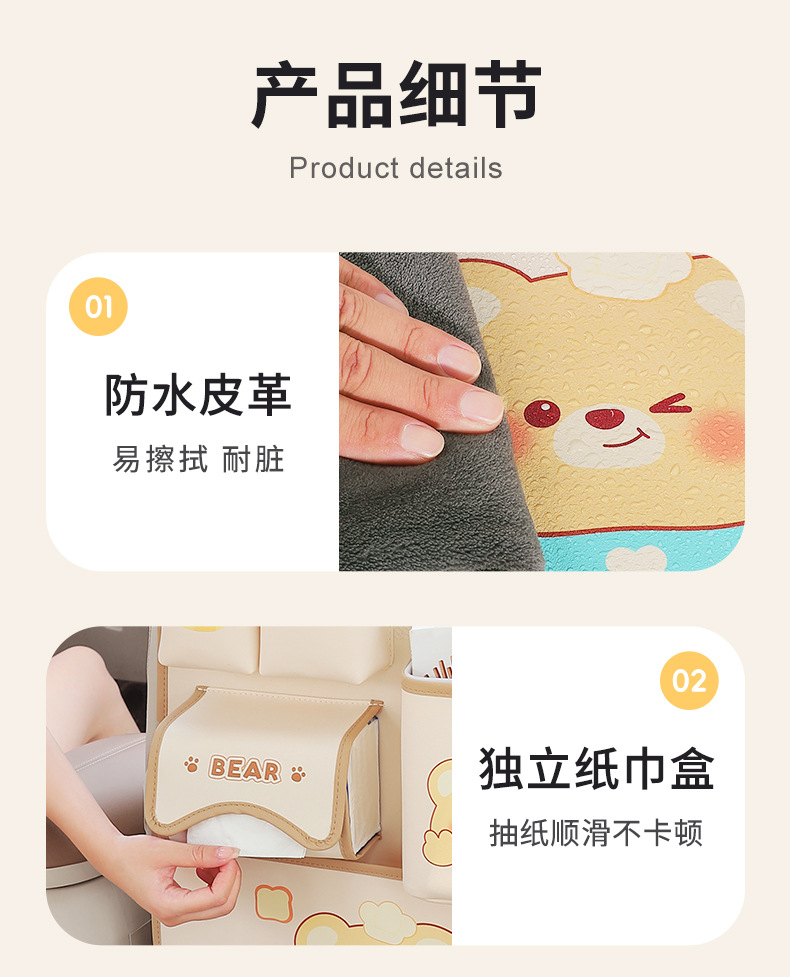 产品细节
Product details

01
防水皮革
易擦拭 耐脏

BEAR

02
独立纸巾盒
抽纸顺滑不卡顿