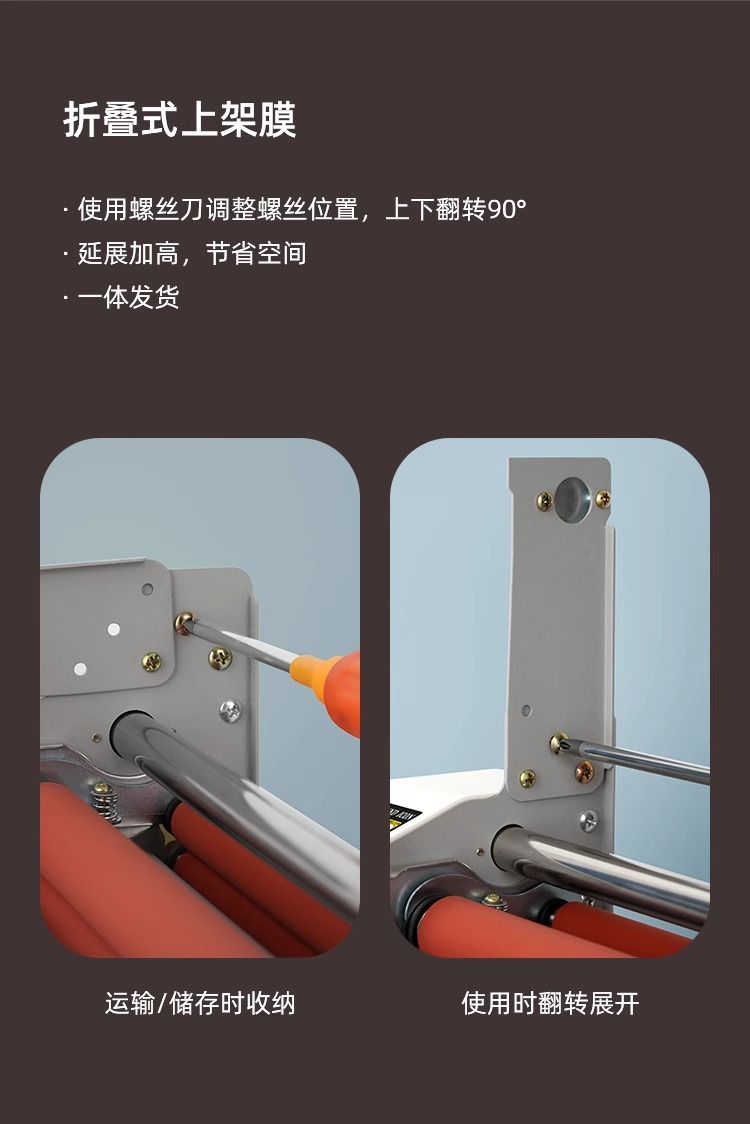 折叠式上架膜

· 使用螺丝刀调整螺丝位置，上下翻转90°
· 延展加高，节省空间
· 一体发货

运输/储存时收纳

使用时翻转展开