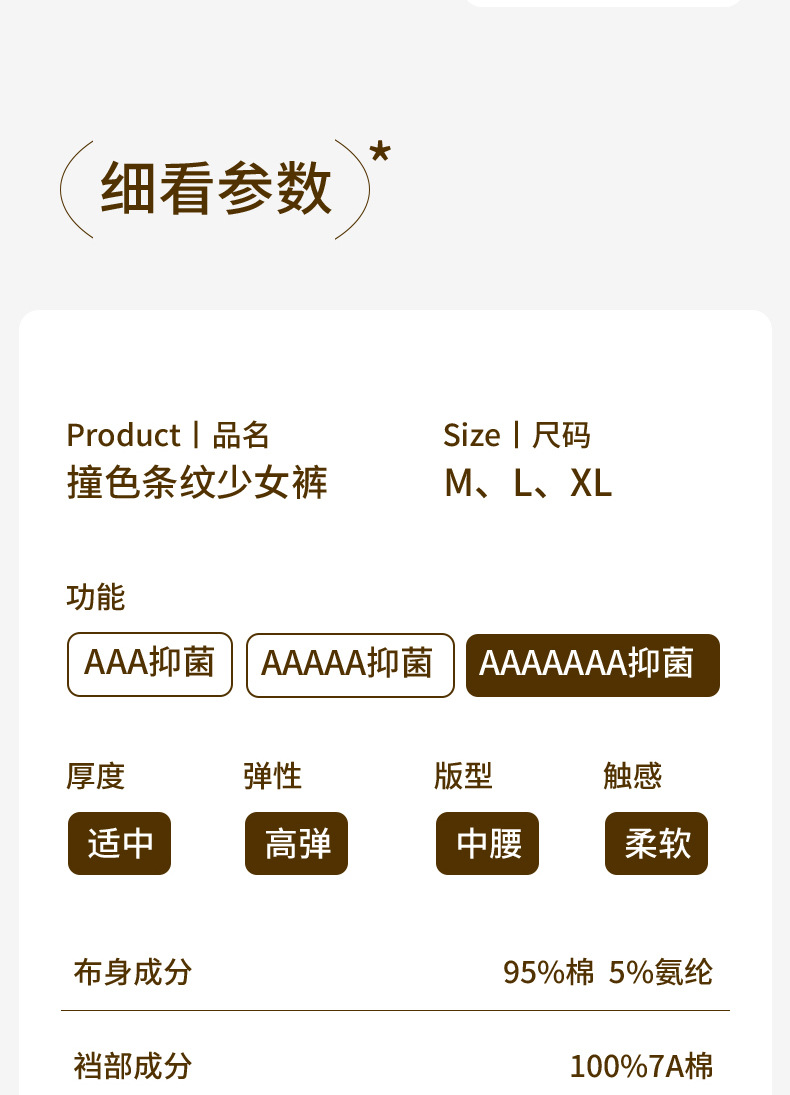 细看参数*

Product丨品名
撞色条纹少女裤

Size丨尺码
M、L、XL

功能

AAA抑菌 AAAAA抑菌 AAAAAAA抑菌

厚度
适中

弹性
高弹

版型
中腰

触感
柔软

布身成分 95%棉 5%氨纶

裆部成分 100%7A棉