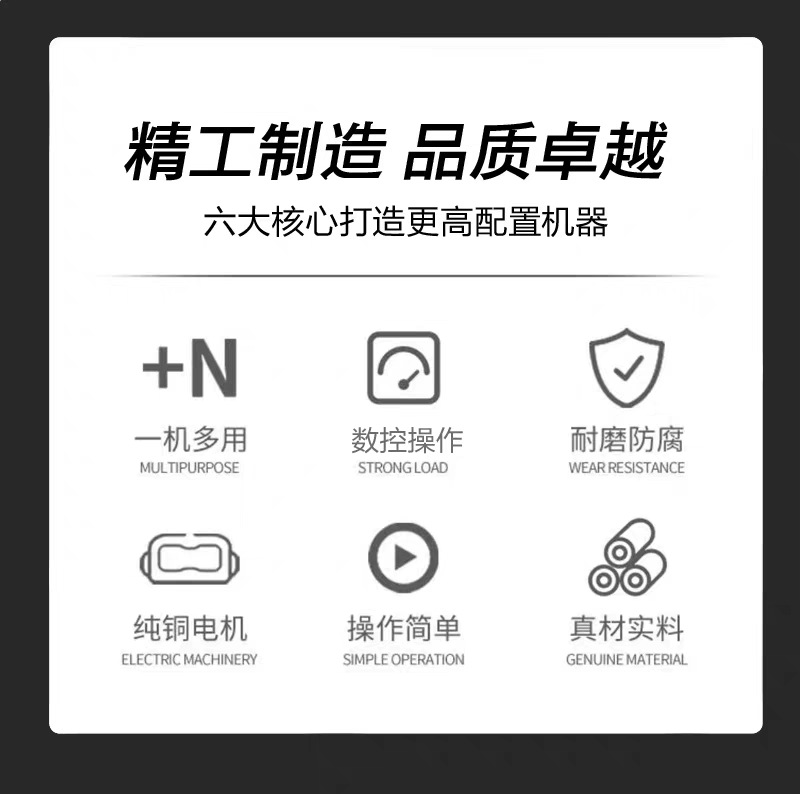 精工制造 品质卓越

六大核心打造更高配置机器

+N

一机多用
MULTIPURPOSE

数控操作
STRONG LOAD

耐磨防腐
WEAR RESISTANCE

纯铜电机
ELECTRIC MACHINERY

操作简单
SIMPLE OPERATION

真材实料
GENUINE MATERIAL