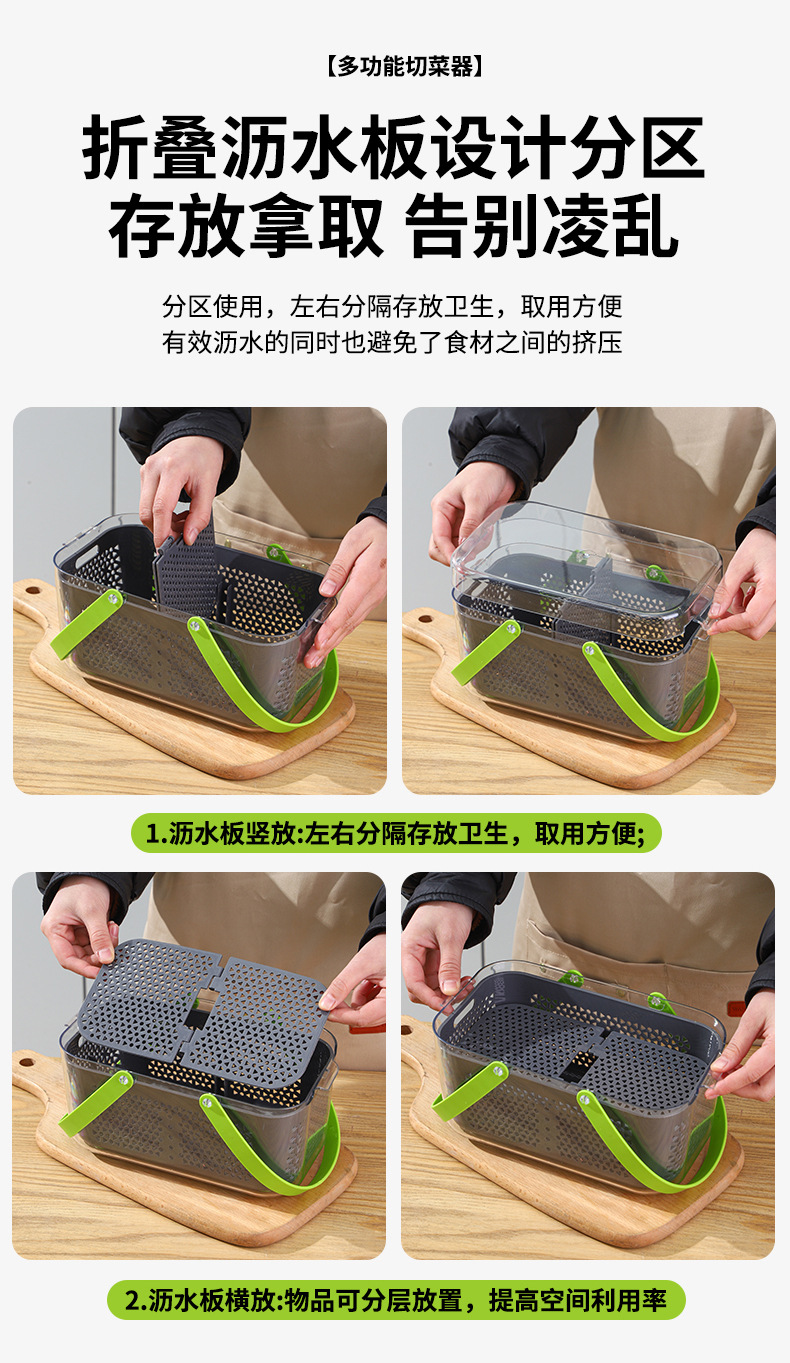 【多功能切菜器】

折叠沥水板设计分区
存放拿取 告别凌乱

分区使用，左右分隔存放卫生，取用方便
有效沥水的同时也避免了食材之间的挤压

1.沥水板竖放:左右分隔存放卫生，取用方便;

2.沥水板横放:物品可分层放置，提高空间利用率