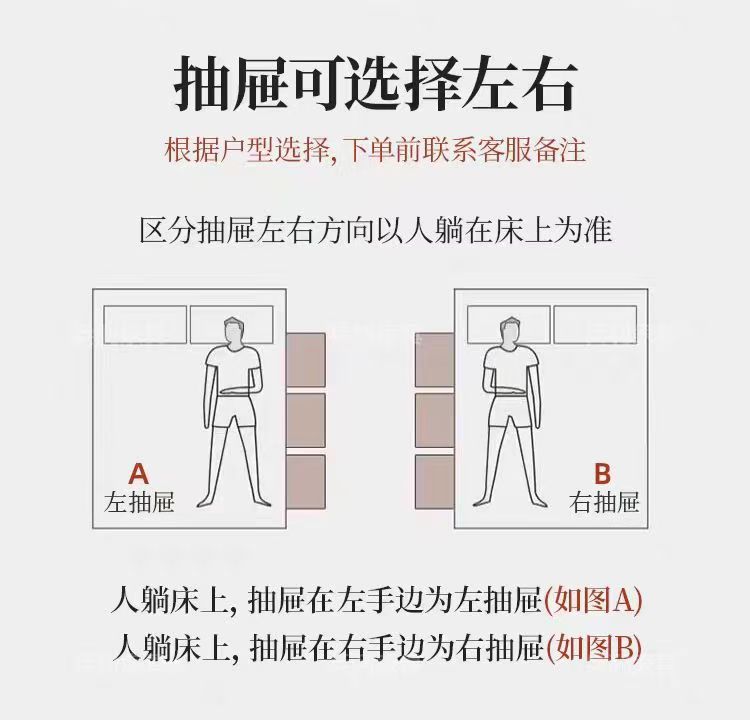 抽屉可选择左右

根据户型选择, 下单前联系客服备注

区分抽屉左右方向以人躺在床上为准

A
左抽屉

B
右抽屉

人躺床上, 抽屉在左手边为左抽屉(如图A)
人躺床上, 抽屉在右手边为右抽屉(如图B)