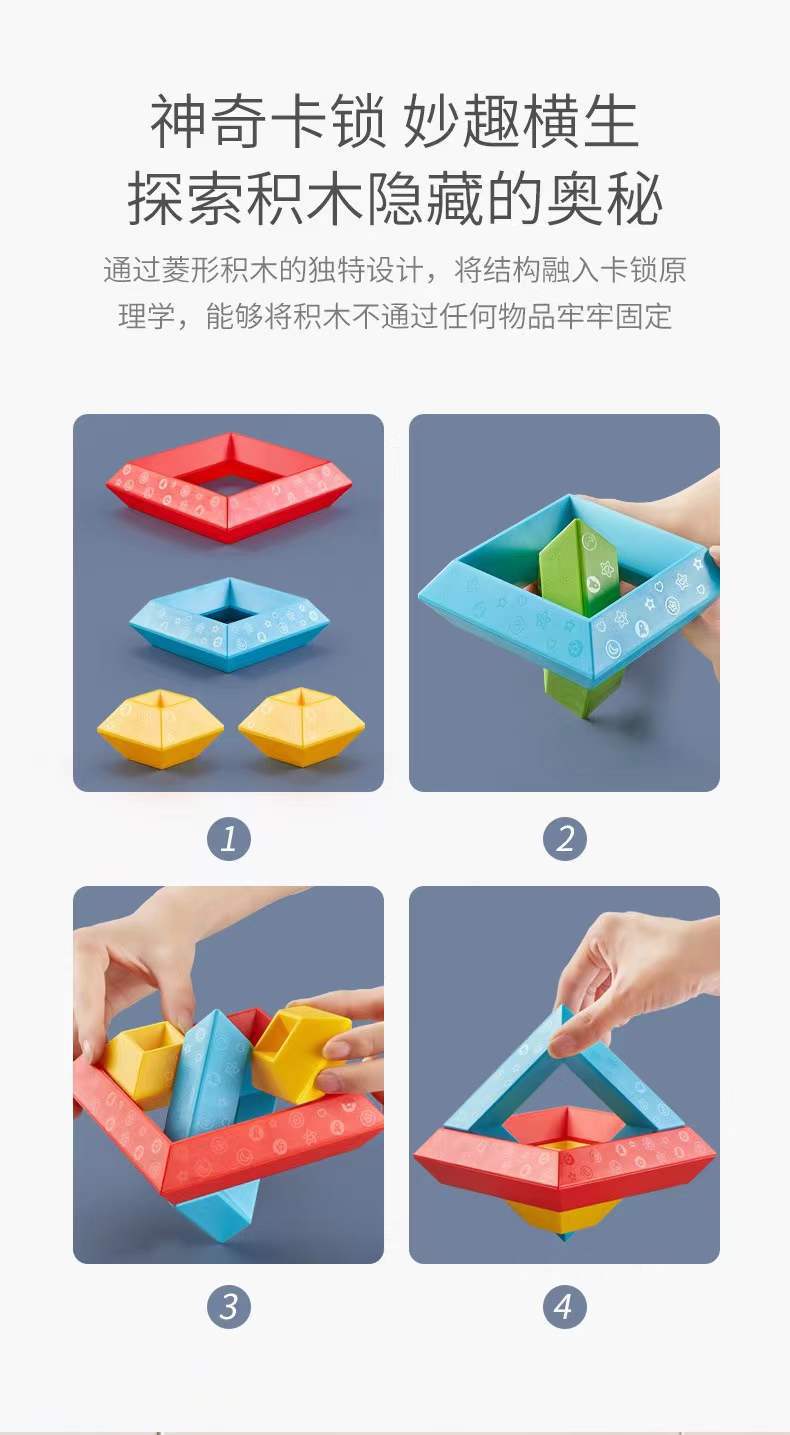 神奇卡锁 妙趣横生
探索积木隐藏的奥秘

通过菱形积木的独特设计，将结构融入卡锁原理学，能够将积木不通过任何物品牢牢固定

1

2

3

4