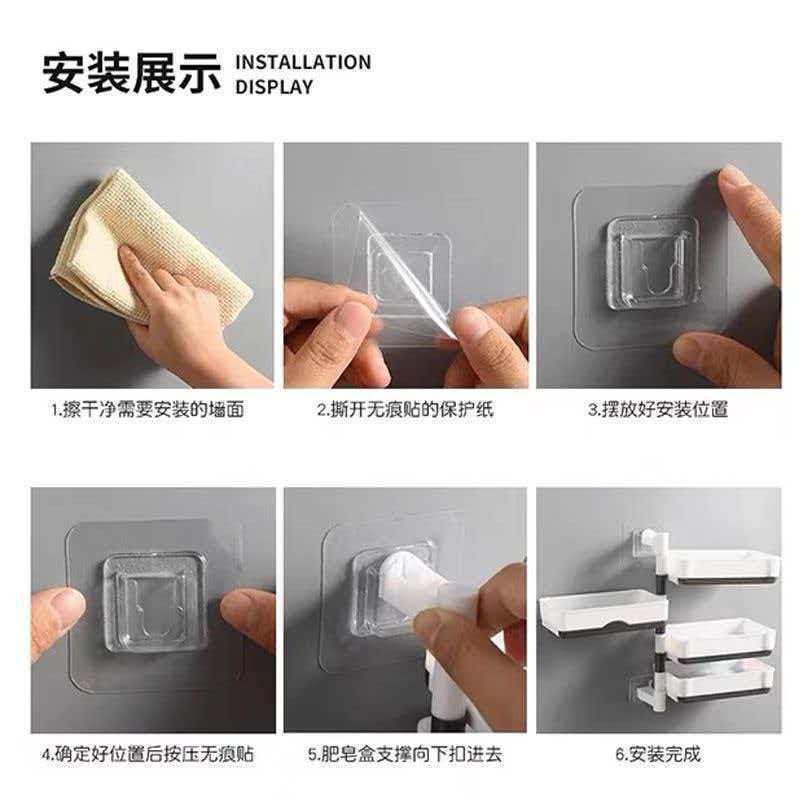 安装展示 INSTALLATION DISPLAY

1.擦干净需要安装的墙面

2.撕开无痕贴的保护纸

3.摆放好安装位置

4.确定好位置后按压无痕贴

5.肥皂盒支撑向下扣进去

6.安装完成