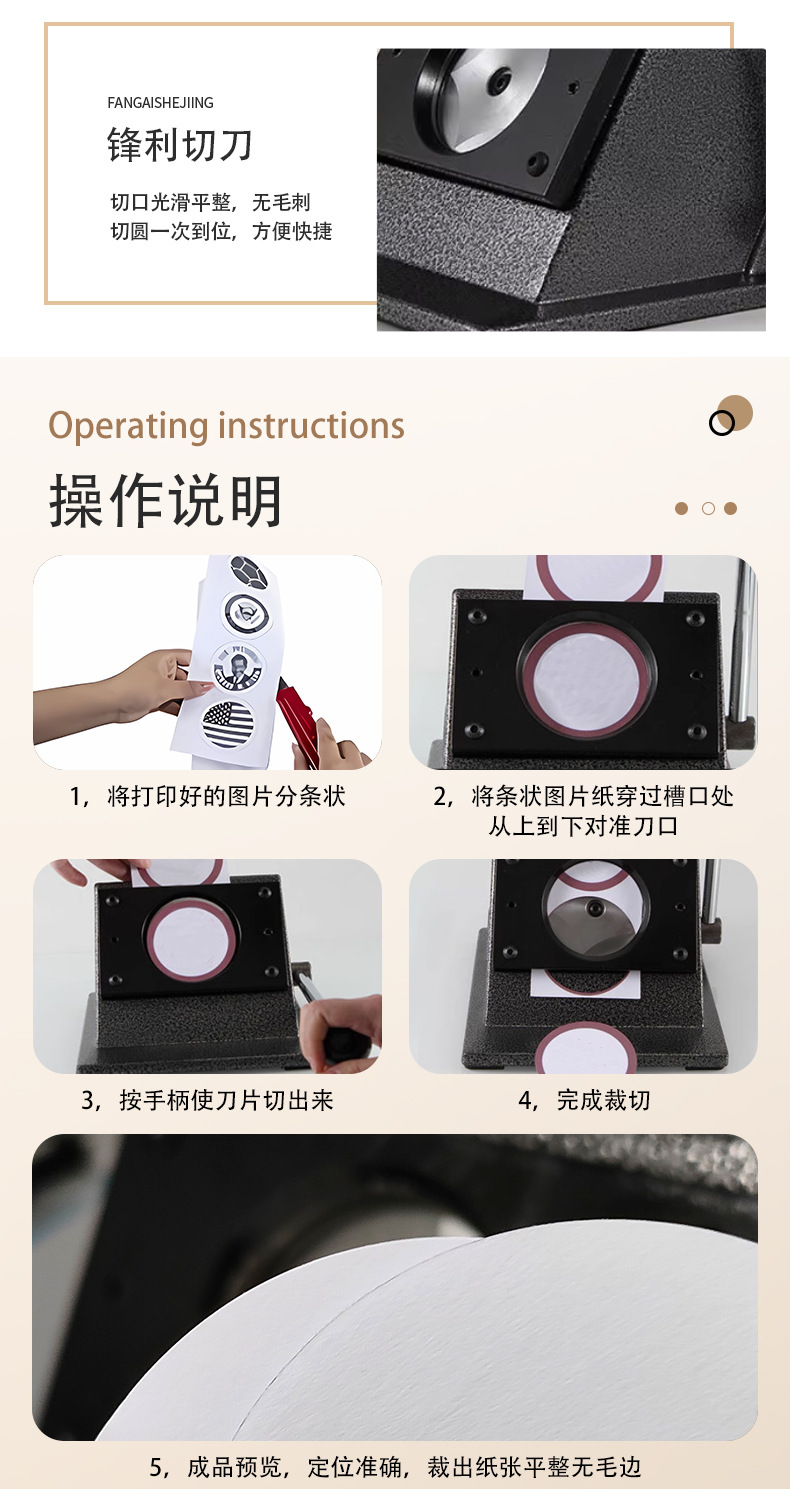 FANGAISHEJIING

锋利切刀

切口光滑平整，无毛刺
切圆一次到位，方便快捷

Operating instructions

操作说明

1，将打印好的图片分条状

2，将条状图片纸穿过槽口处从上到下对准刀口

3，按手柄使刀片切出来

4，完成裁切

5，成品预览，定位准确，裁出纸张平整无毛边