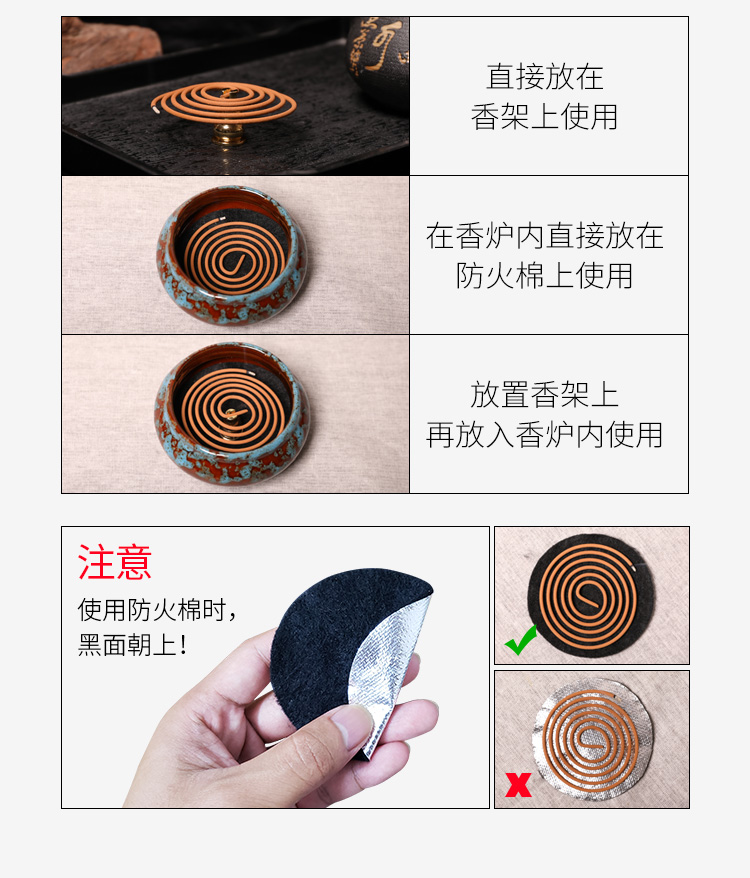 直接放在
香架上使用

在香炉内直接放在
防火棉上使用

放置香架上
再放入香炉内使用

注意
使用防火棉时，
黑面朝上！