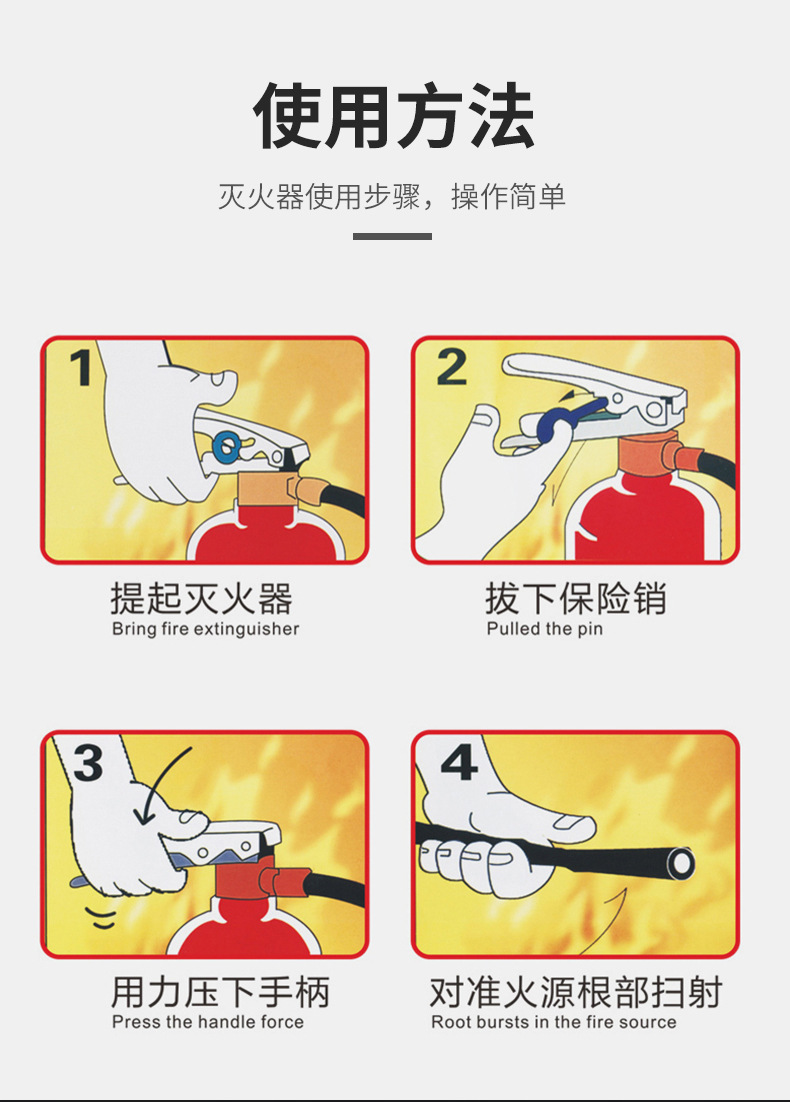 使用方法

灭火器使用步骤，操作简单

1

提起灭火器
Bring fire extinguisher

2

拔下保险销
Pulled the pin

3

用力压下手柄
Press the handle force

4

对准火源根部扫射
Root bursts in the fire source