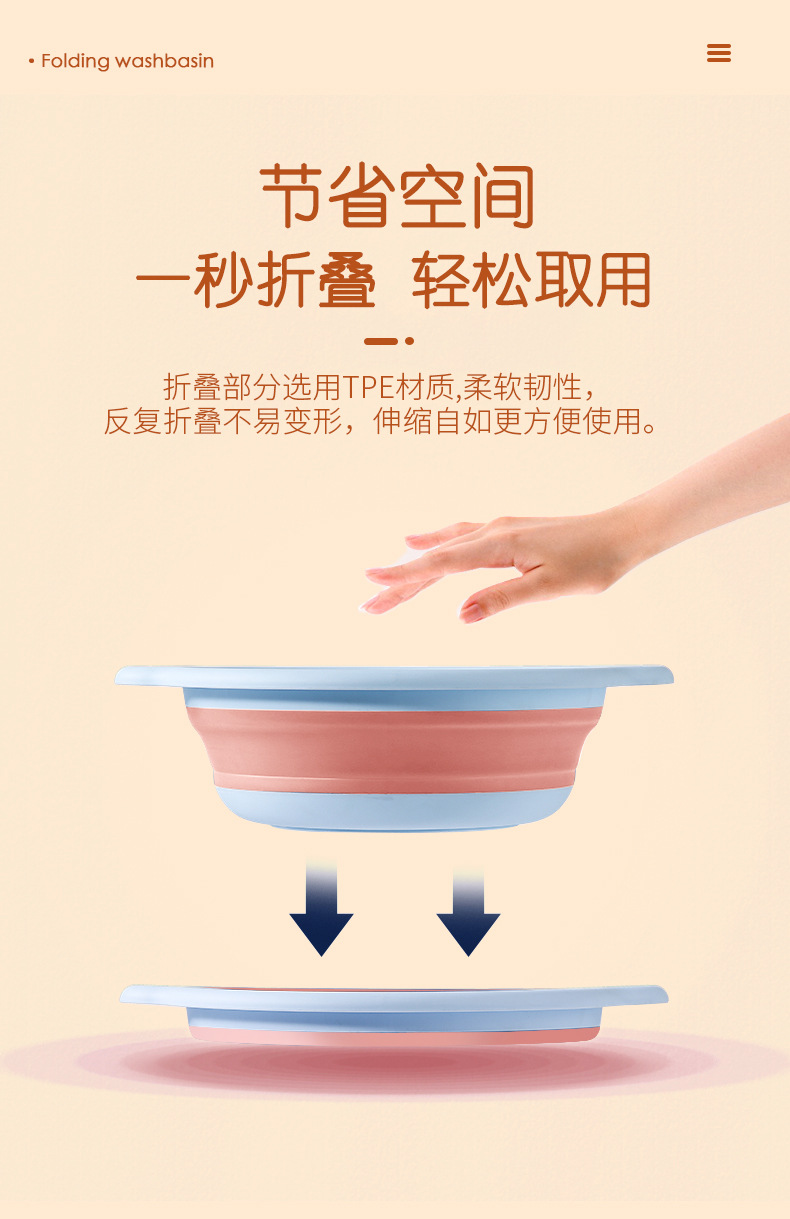 • Folding washbasin

节省空间
一秒折叠 轻松取用

折叠部分选用TPE材质,柔软韧性，
反复折叠不易变形，伸缩自如更方便使用。