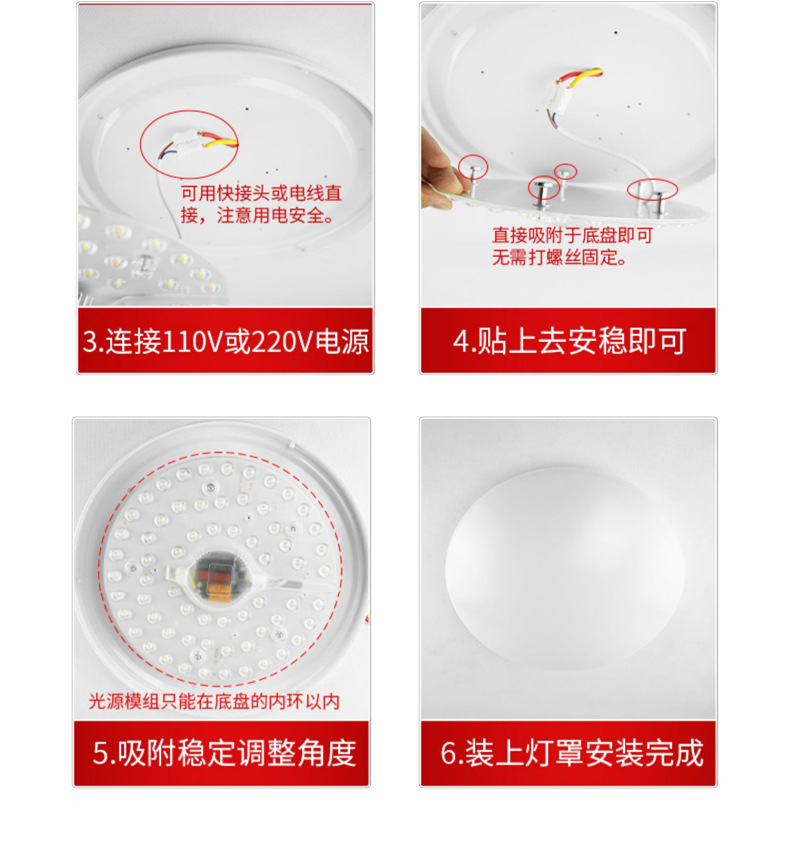 可用快接头或电线直接，注意用电安全。

3.连接110V或220V电源

直接吸附于底盘即可无需打螺丝固定。

4.贴上去安稳即可

光源模组只能在底盘的内环以内

5.吸附稳定调整角度

6.装上灯罩安装完成