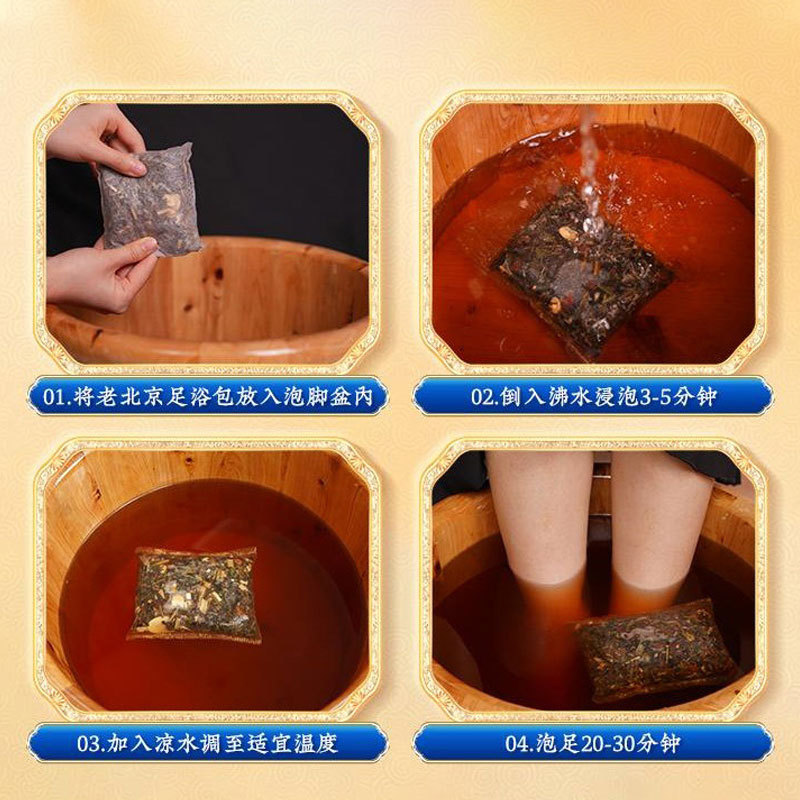 01.将老北京足浴包放入泡脚盆内

02.倒入沸水浸泡3-5分钟

03.加入凉水调至适宜温度

04.泡足20-30分钟