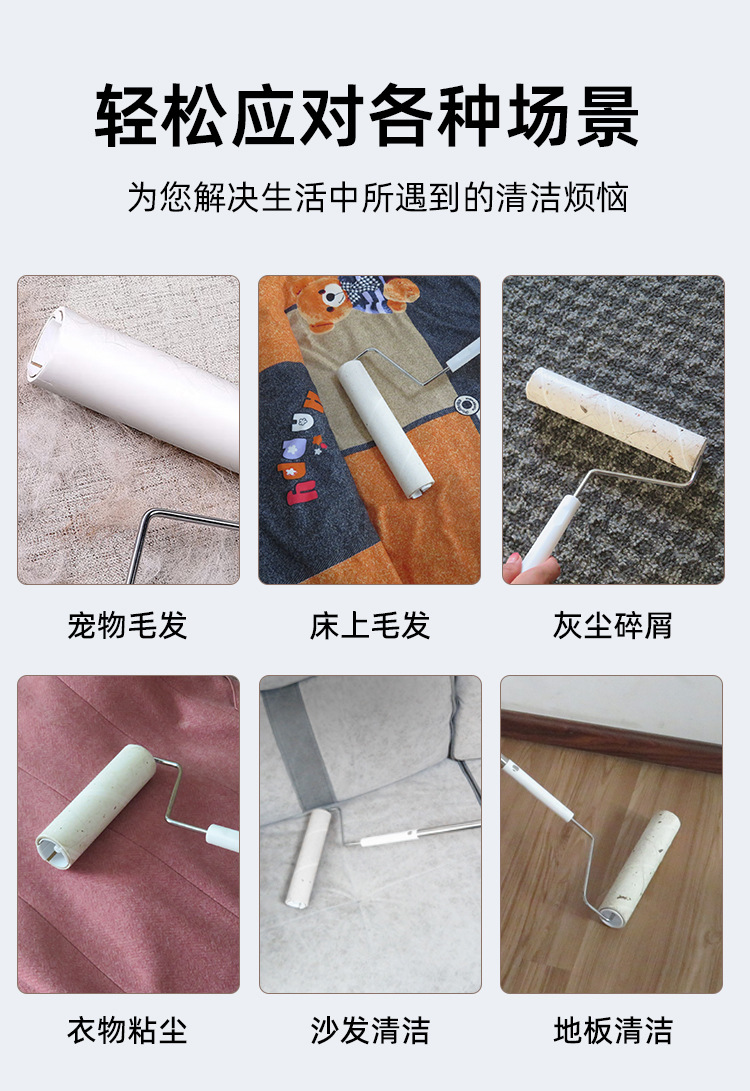 轻松应对各种场景

为您解决生活中所遇到的清洁烦恼

宠物毛发

床上毛发

灰尘碎屑

衣物粘尘

沙发清洁

地板清洁