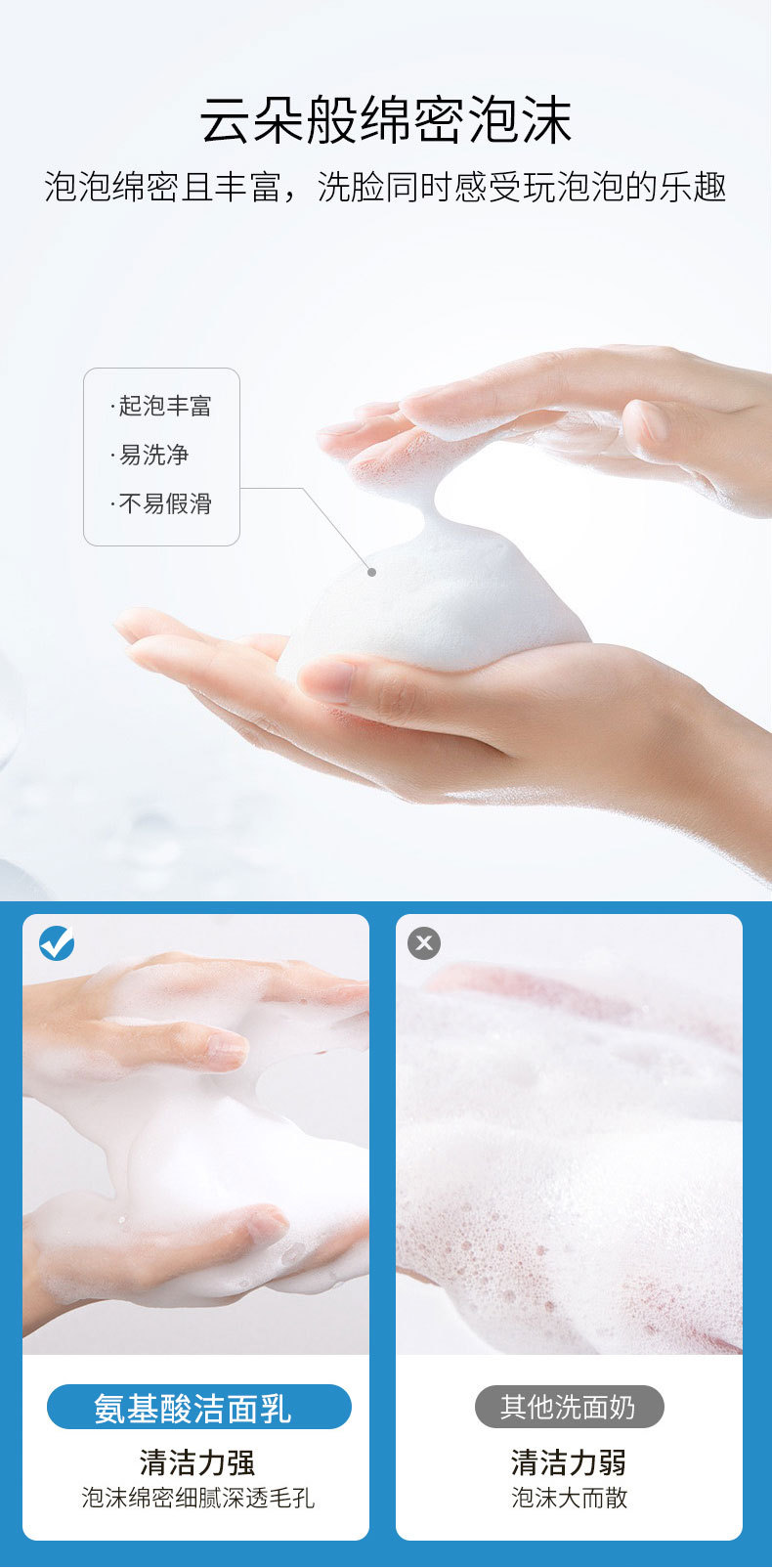 云朵般绵密泡沫

泡泡绵密且丰富，洗脸同时感受玩泡泡的乐趣

·起泡丰富
·易洗净
·不易假滑

氨基酸洁面乳

清洁力强

泡沫绵密细腻深透毛孔

其他洗面奶

清洁力弱

泡沫大而散