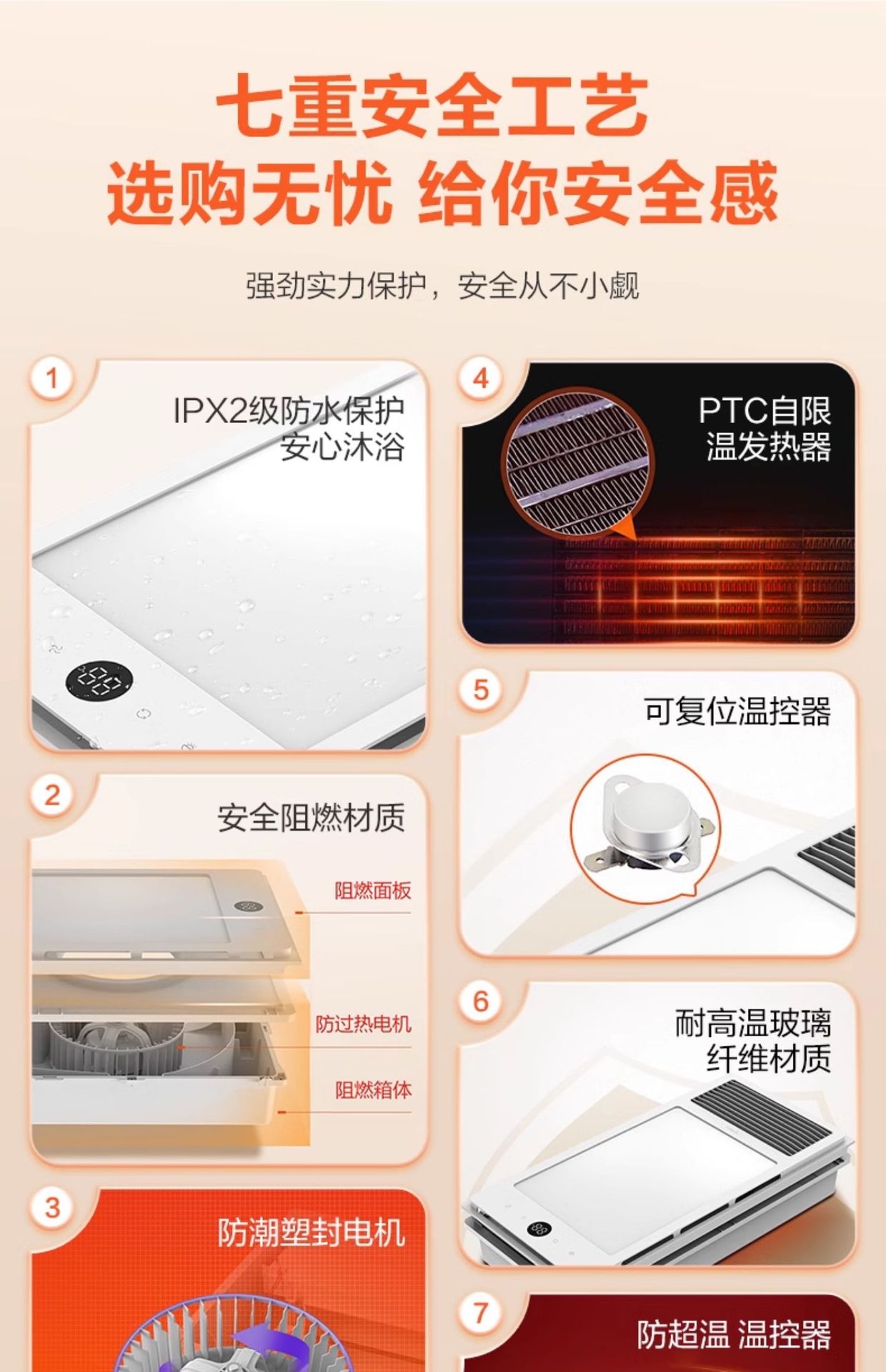 七重安全工艺
选购无忧 给你安全感

强劲实力保护，安全从不小觑

1
IPX2级防水保护
安心沐浴

2
安全阻燃材质
阻燃面板
防过热电机
阻燃箱体

3
防潮塑封电机

4
PTC自限
温发热器

5
可复位温控器

6
耐高温玻璃
纤维材质

7
防超温 温控器