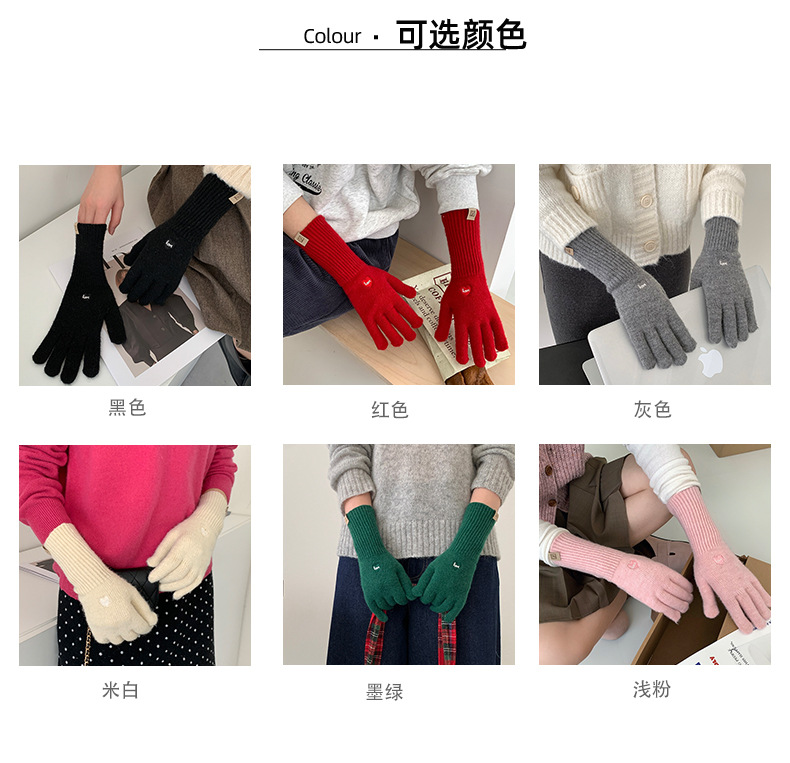 Colour · 可选颜色

黑色

红色

灰色

米白

墨绿

浅粉