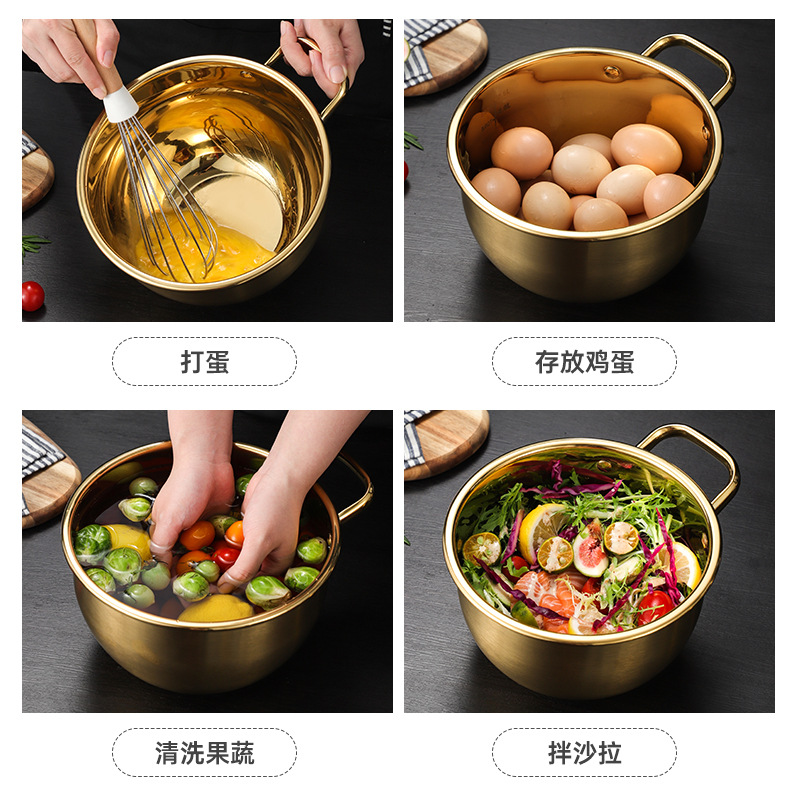 打蛋

存放鸡蛋

清洗果蔬

拌沙拉