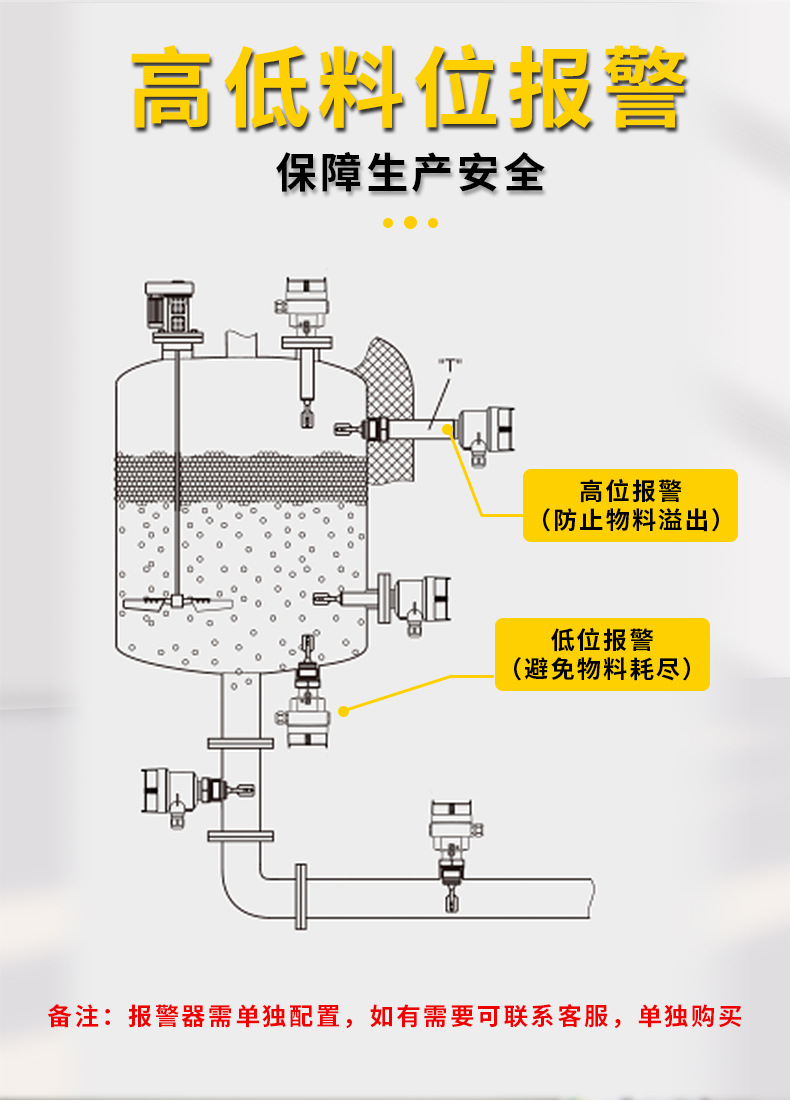 高低料位报警

保障生产安全

"T"

高位报警
（防止物料溢出）

低位报警
（避免物料耗尽）

备注：报警器需单独配置，如有需要可联系客服，单独购买