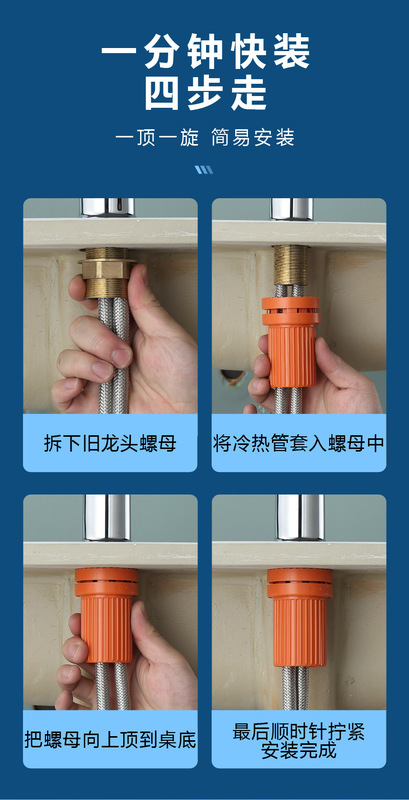 一分钟快装
四步走

一顶一旋 简易安装

拆下旧龙头螺母

将冷热管套入螺母中

把螺母向上顶到桌底

最后顺时针拧紧
安装完成