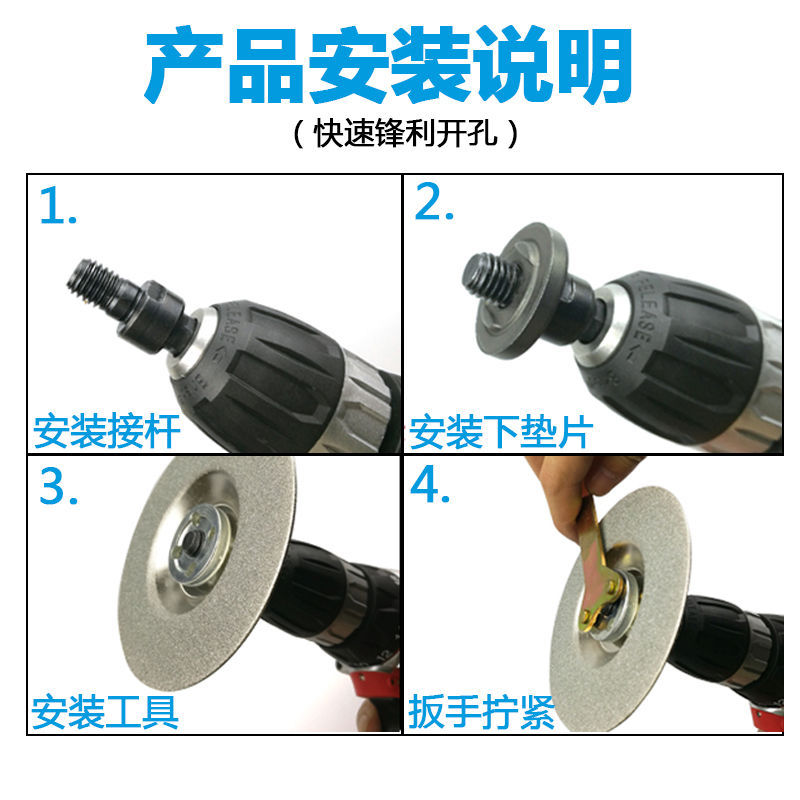 产品安装说明

（快速锋利开孔）

1.
RELEASE
安装接杆

2.
RELEASE
安装下垫片

3.
安装工具

4.
扳手拧紧