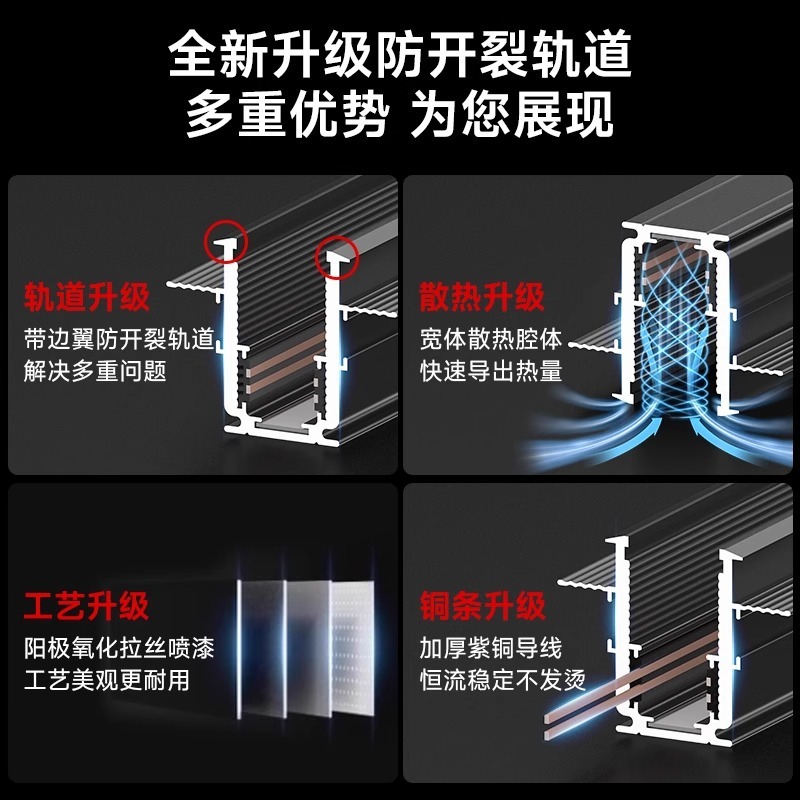 全新升级防开裂轨道
多重优势 为您展现

轨道升级
带边翼防开裂轨道
解决多重问题

散热升级
宽体散热腔体
快速导出热量

工艺升级
阳极氧化拉丝喷漆
工艺美观更耐用

铜条升级
加厚紫铜导线
恒流稳定不发烫