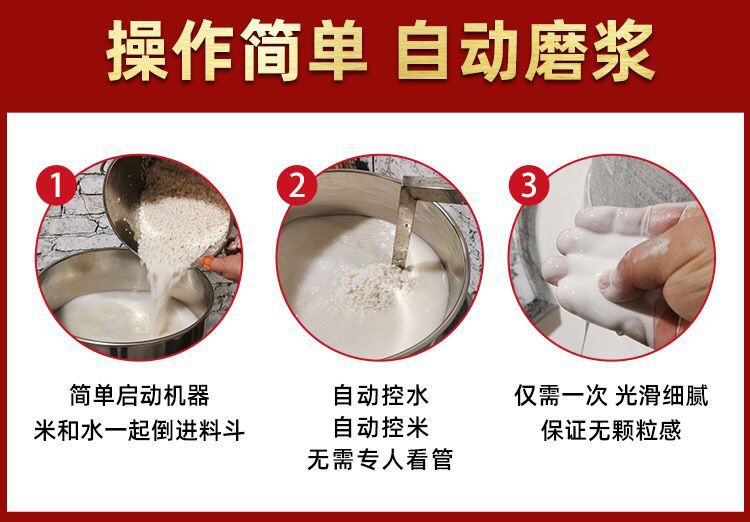 操作简单 自动磨浆

1

简单启动机器
米和水一起倒进料斗

2

自动控水
自动控米
无需专人看管

3

仅需一次 光滑细腻
保证无颗粒感