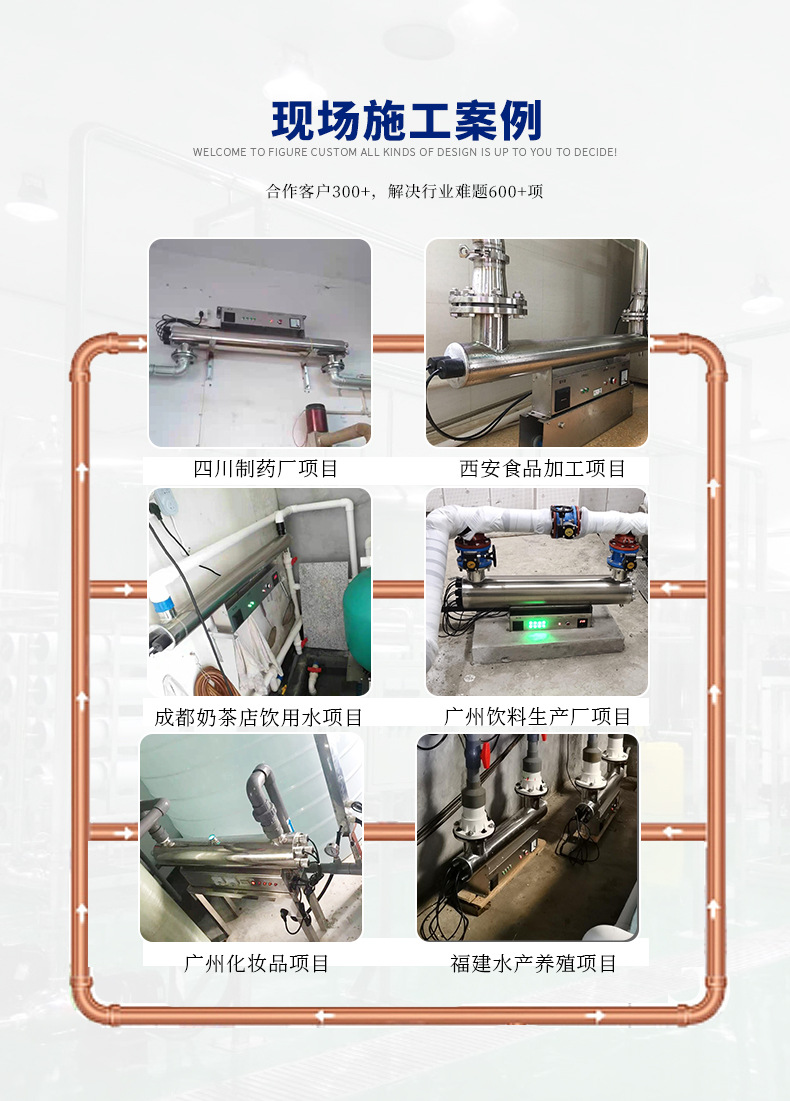 现场施工案例

WELCOME TO FIGURE CUSTOM ALL KINDS OF DESIGN IS UP TO YOU TO DECIDE!

合作客户300+，解决行业难题600+项

四川制药厂项目

西安食品加工项目

成都奶茶店饮用水项目

广州饮料生产厂项目

广州化妆品项目

福建水产养殖项目