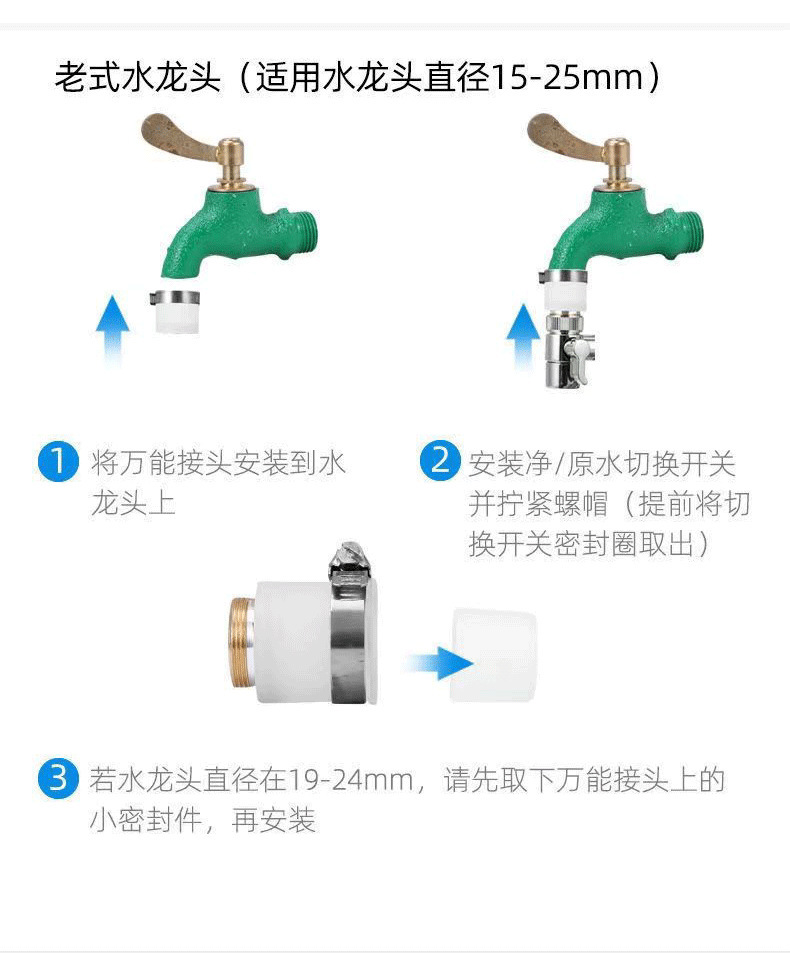 老式水龙头（适用水龙头直径15-25mm）

1 将万能接头安装到水龙头上

2 安装净/原水切换开关并拧紧螺帽（提前将切换开关密封圈取出）

3 若水龙头直径在19-24mm，请先取下万能接头上的小密封件，再安装