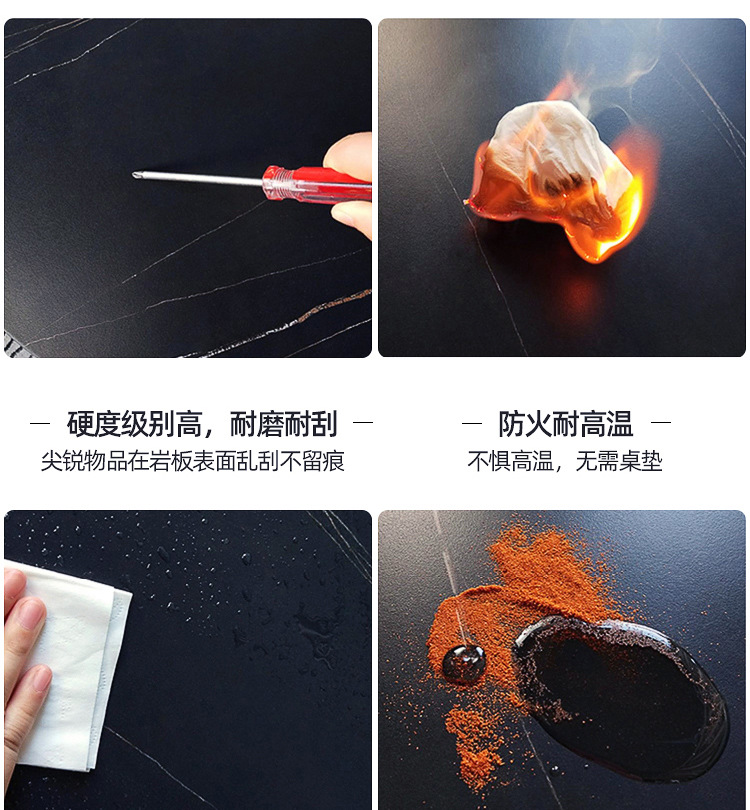 — 硬度级别高，耐磨耐刮 —
尖锐物品在岩板表面乱刮不留痕

— 防火耐高温 —
不惧高温，无需桌垫