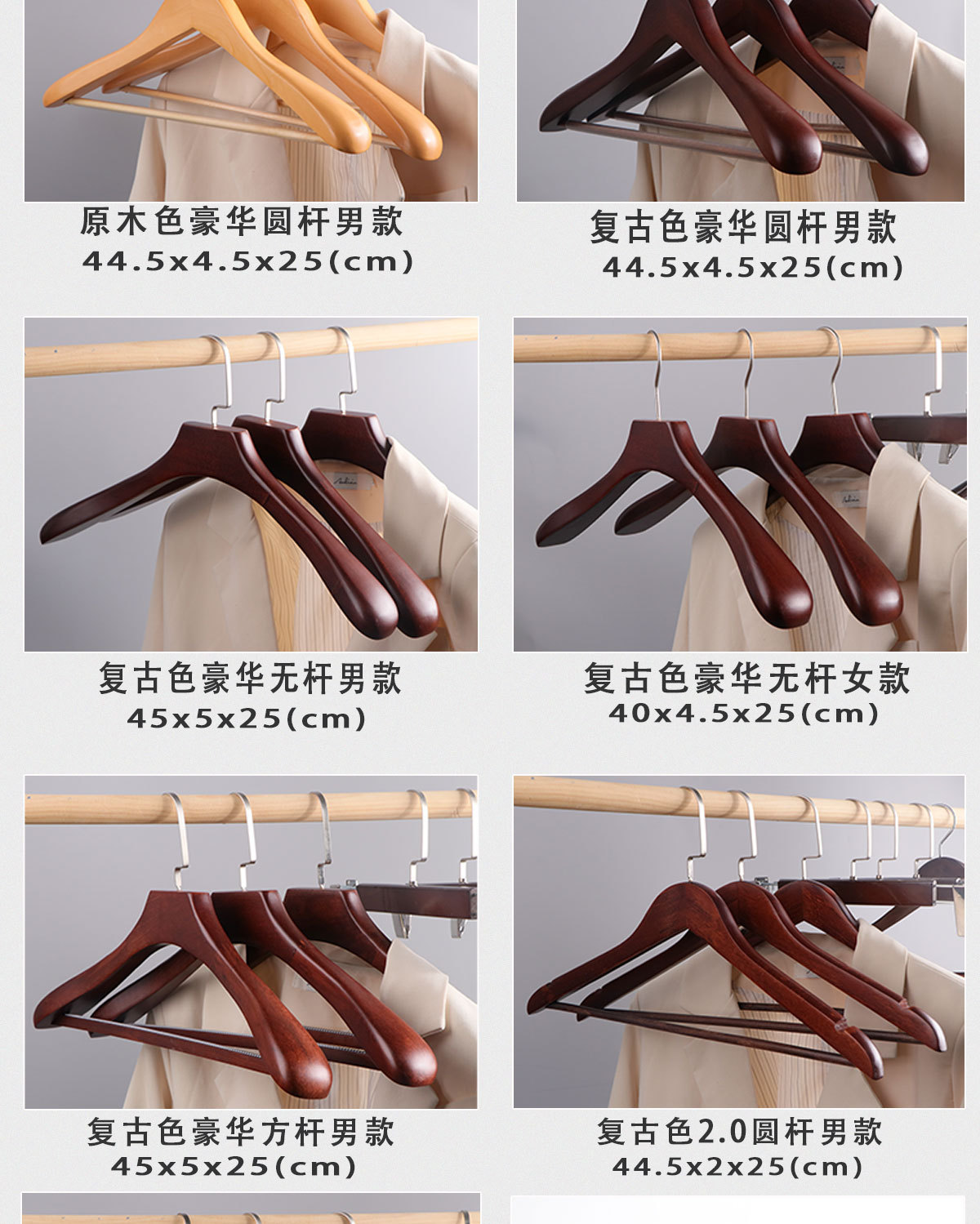 原木色豪华圆杆男款
44.5x4.5x25(cm)

复古色豪华圆杆男款
44.5x4.5x25(cm)

复古色豪华无杆男款
45x5x25(cm)

复古色豪华无杆女款
40x4.5x25(cm)

复古色豪华方杆男款
45x5x25(cm)

复古色2.0圆杆男款
44.5x2x25(cm)