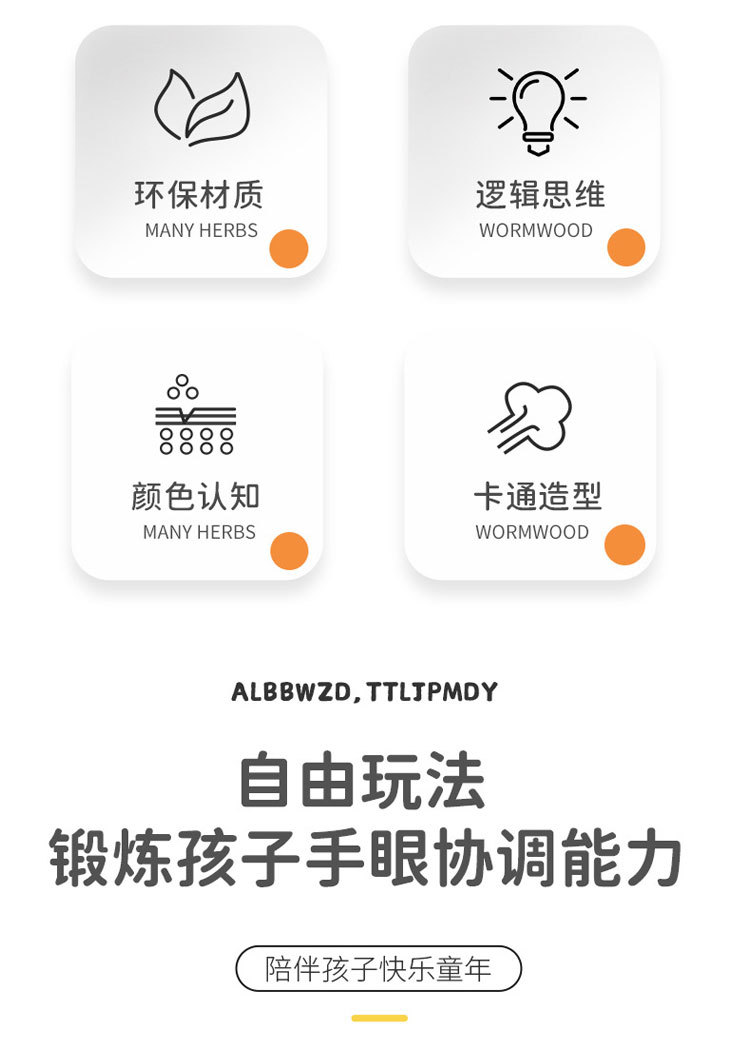 环保材质
MANY HERBS

逻辑思维
WORMWOOD

颜色认知
MANY HERBS

卡通造型
WORMWOOD

ALBBWZD,TTLJPMDY

自由玩法
锻炼孩子手眼协调能力

陪伴孩子快乐童年