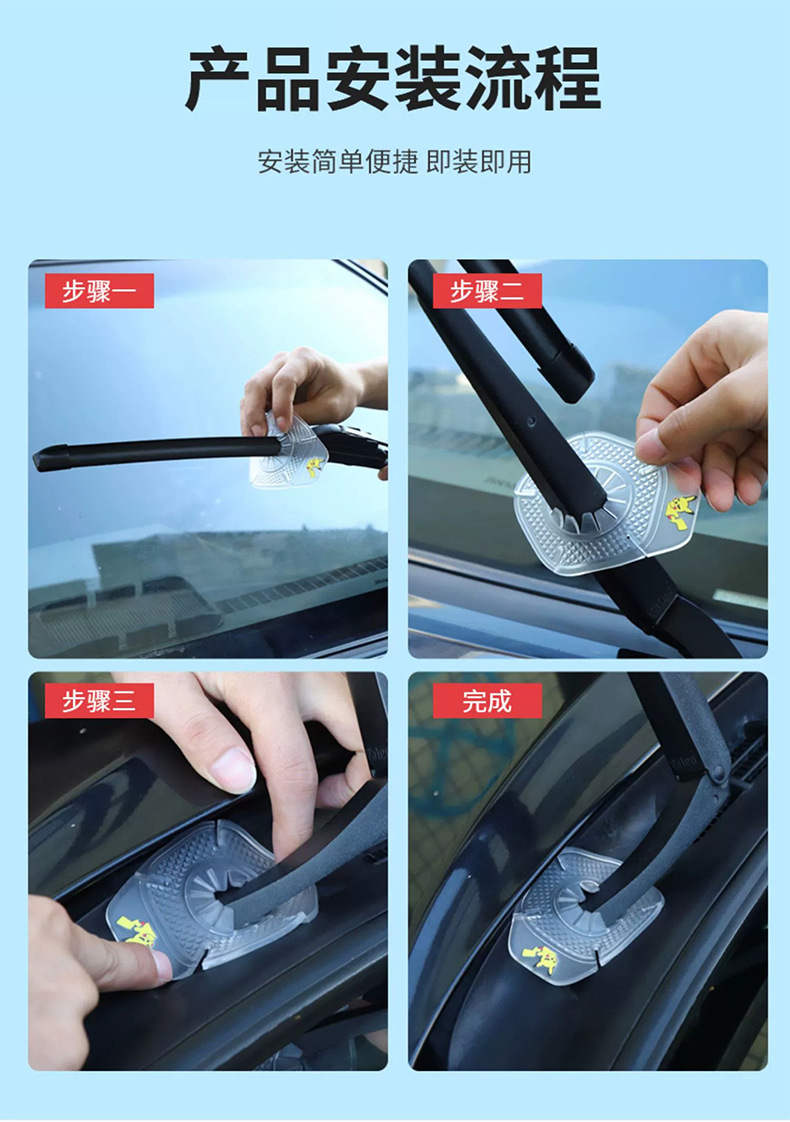 产品安装流程

安装简单便捷 即装即用

步骤一

步骤二

步骤三

完成