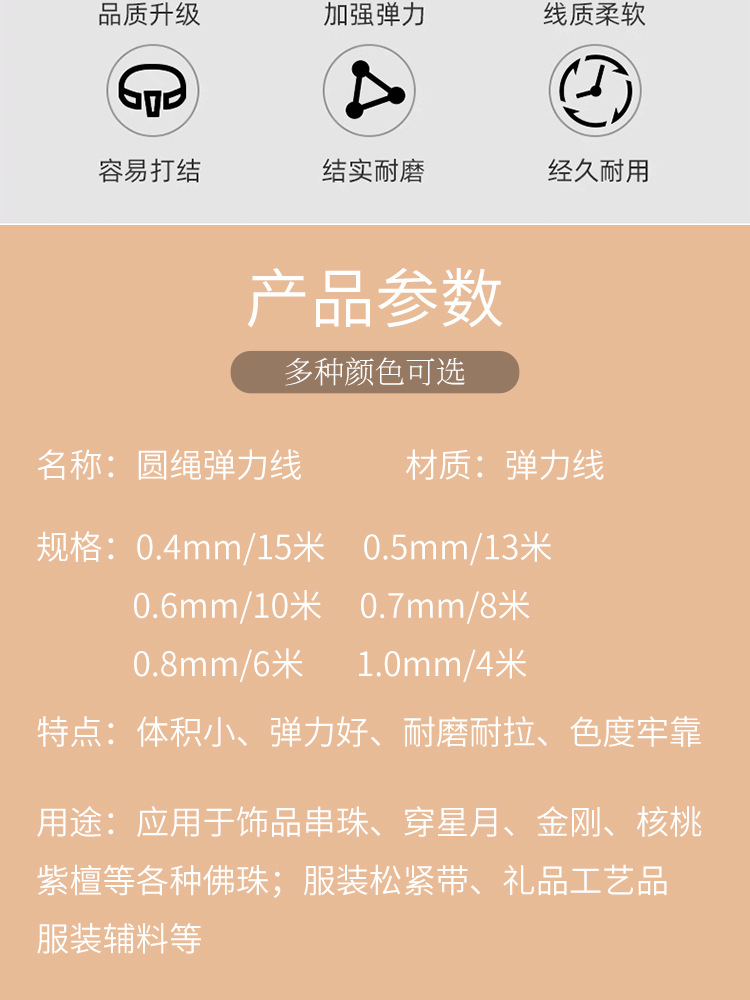 品质升级 加强弹力 线质柔软

容易打结 结实耐磨 经久耐用

产品参数

多种颜色可选

名称：圆绳弹力线 材质：弹力线

规格：0.4mm/15米 0.5mm/13米
0.6mm/10米 0.7mm/8米
0.8mm/6米 1.0mm/4米

特点：体积小、弹力好、耐磨耐拉、色度牢靠

用途：应用于饰品串珠、穿星月、金刚、核桃紫檀等各种佛珠；服装松紧带、礼品工艺品服装辅料等