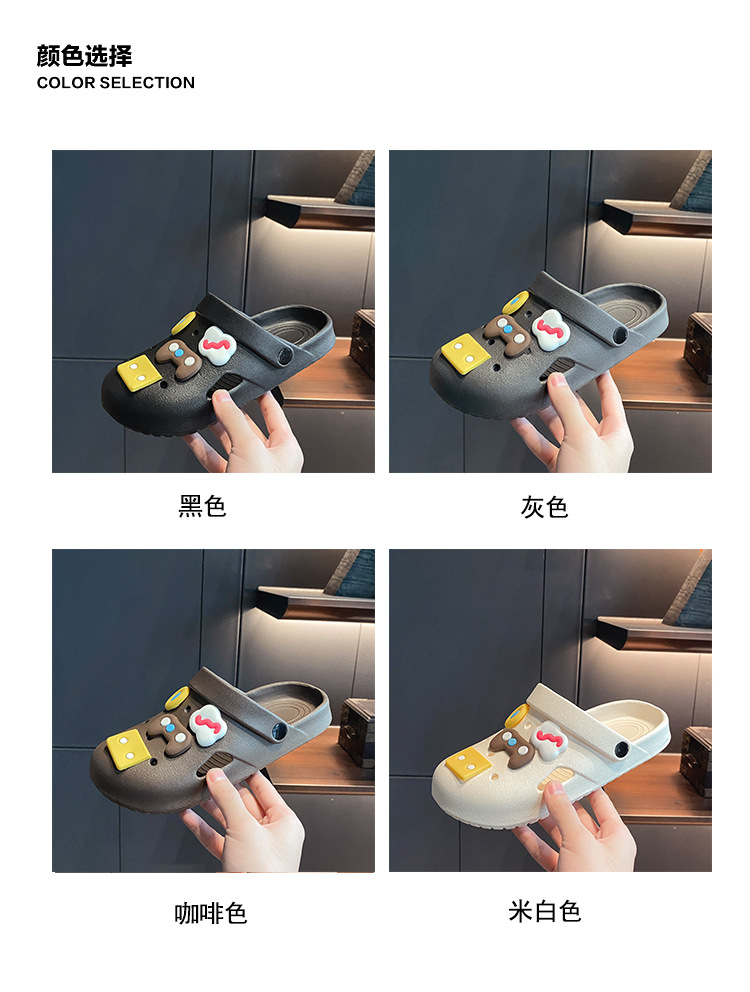 颜色选择
COLOR SELECTION

黑色

灰色

咖啡色

米白色