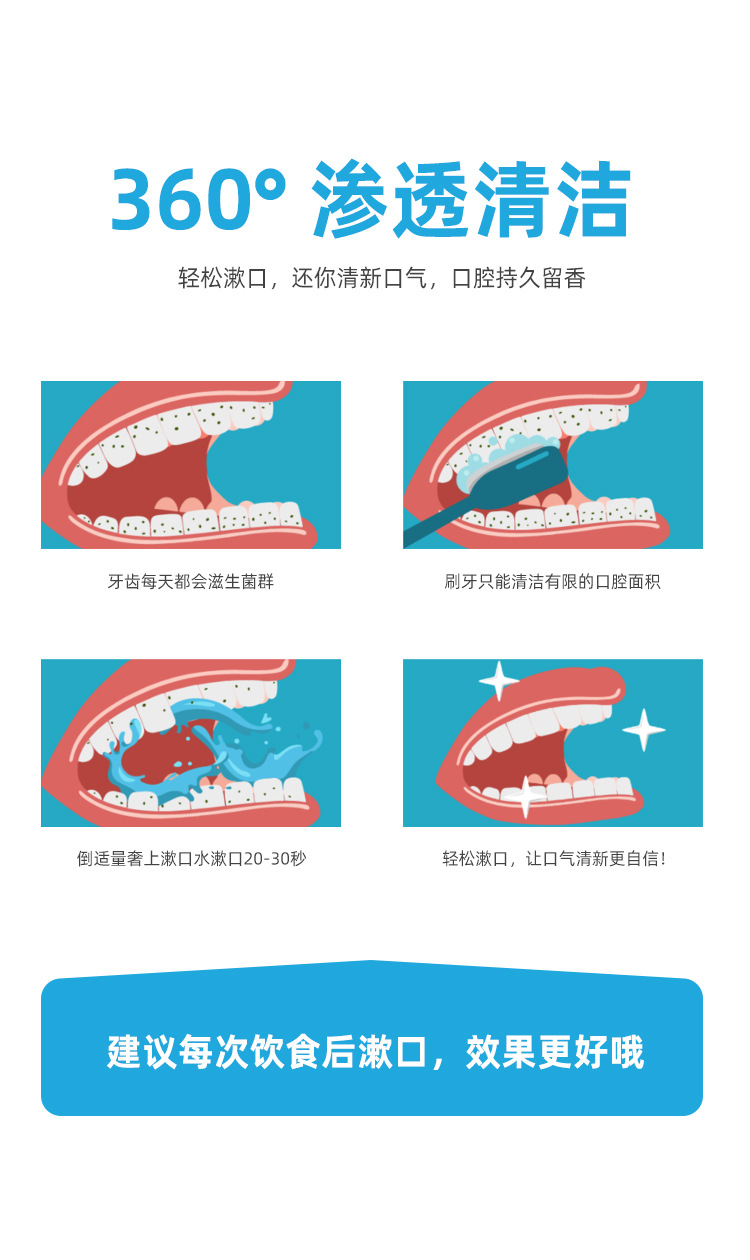 360° 渗透清洁

轻松漱口，还你清新口气，口腔持久留香

牙齿每天都会滋生菌群

刷牙只能清洁有限的口腔面积

倒适量奢上漱口水漱口20-30秒

轻松漱口，让口气清新更自信！

建议每次饮食后漱口，效果更好哦