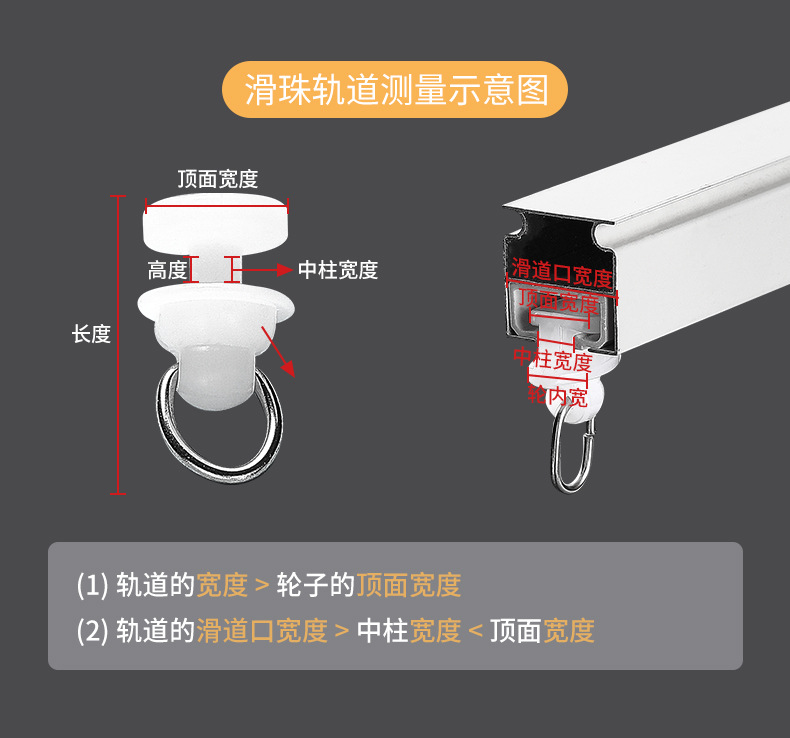 滑珠轨道测量示意图

顶面宽度

高度

中柱宽度

长度

滑道口宽度

顶面宽度

中柱宽度

轮内宽

(1) 轨道的宽度 > 轮子的顶面宽度

(2) 轨道的滑道口宽度 > 中柱宽度 < 顶面宽度