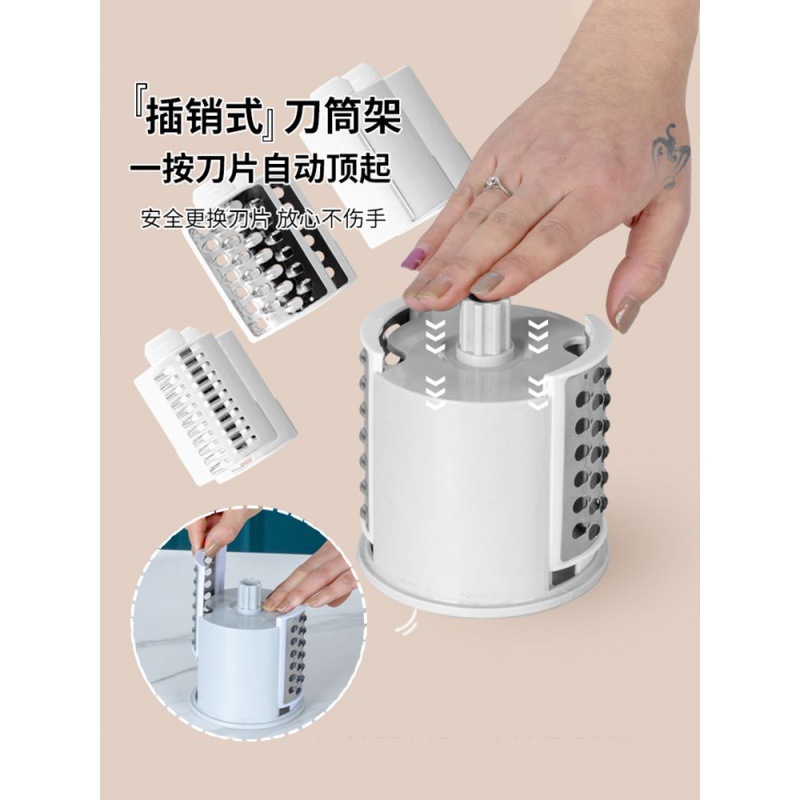 『插销式』刀筒架
一按刀片自动顶起
安全更换刀片 放心不伤手