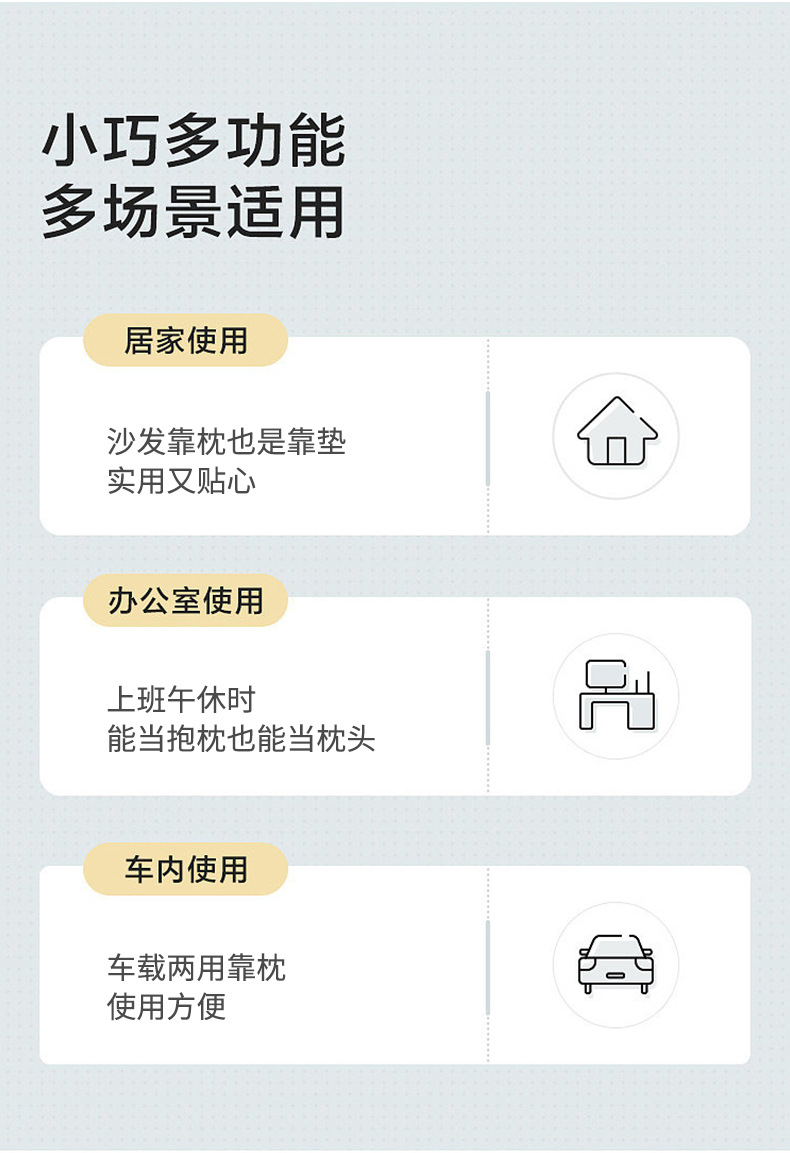 小巧多功能
多场景适用

居家使用

沙发靠枕也是靠垫
实用又贴心

办公室使用

上班午休时
能当抱枕也能当枕头

车内使用

车载两用靠枕
使用方便