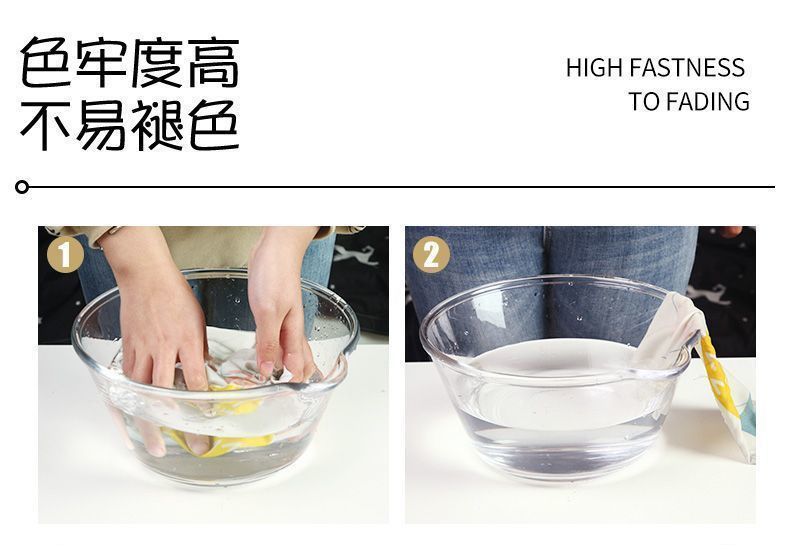 色牢度高
不易褪色

HIGH FASTNESS
TO FADING

1

2